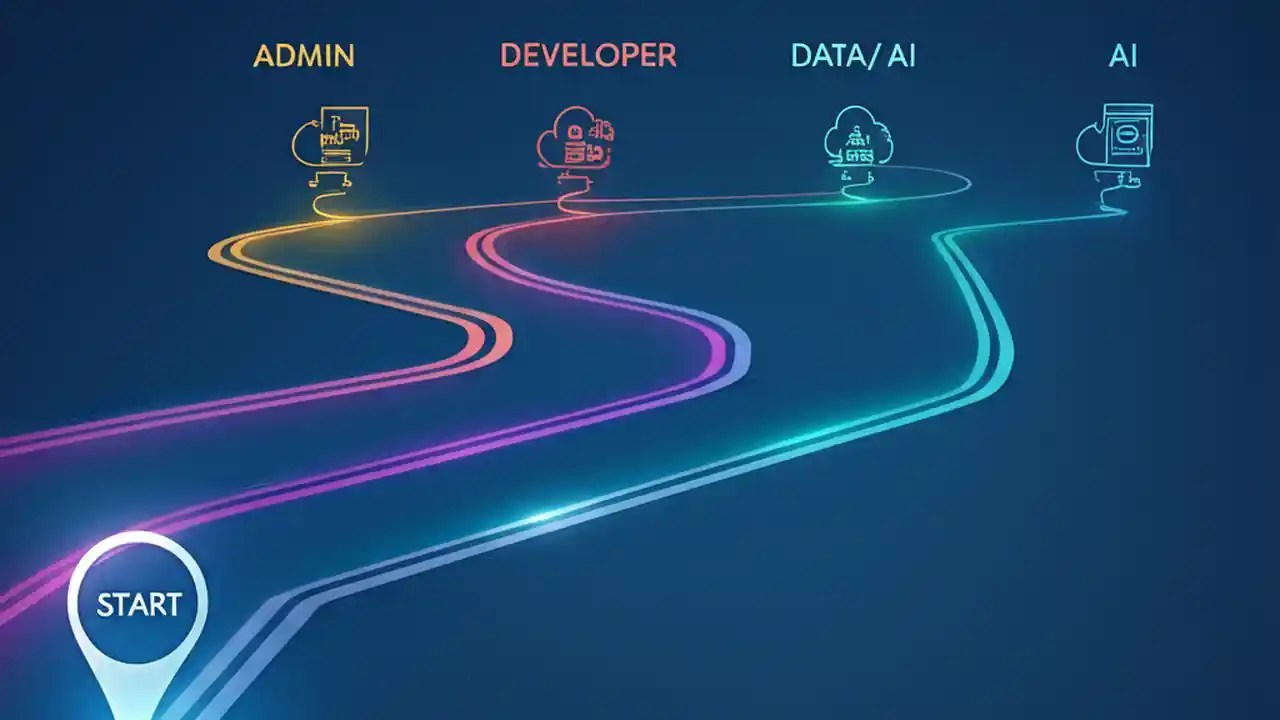 ADMIN

DEVELOPER

DATA/ AI

AI

START