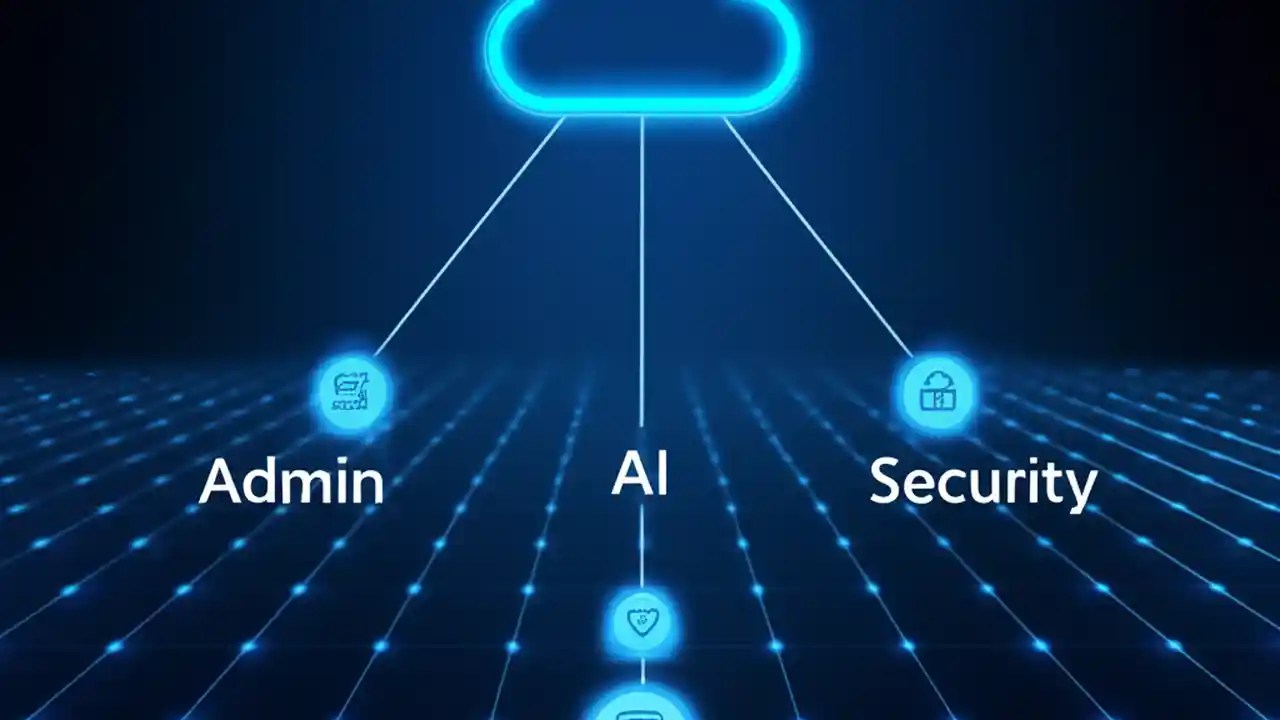 Admin

AI

Security