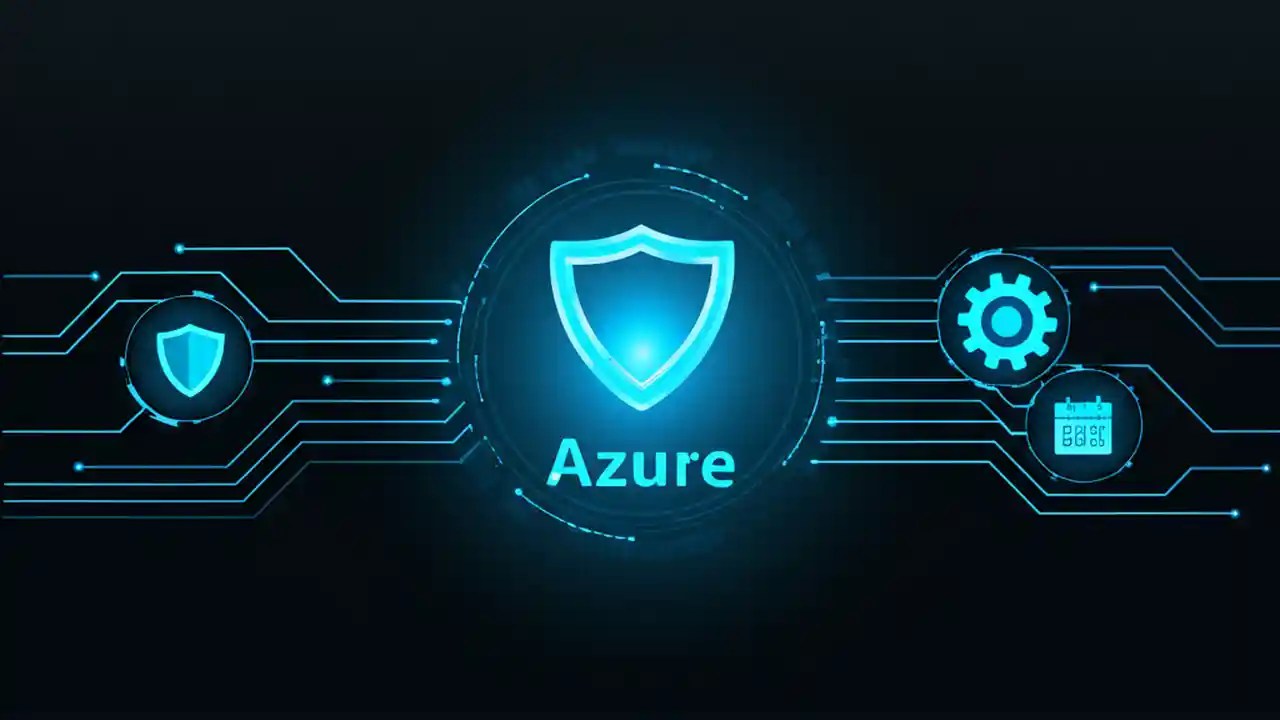 Azure