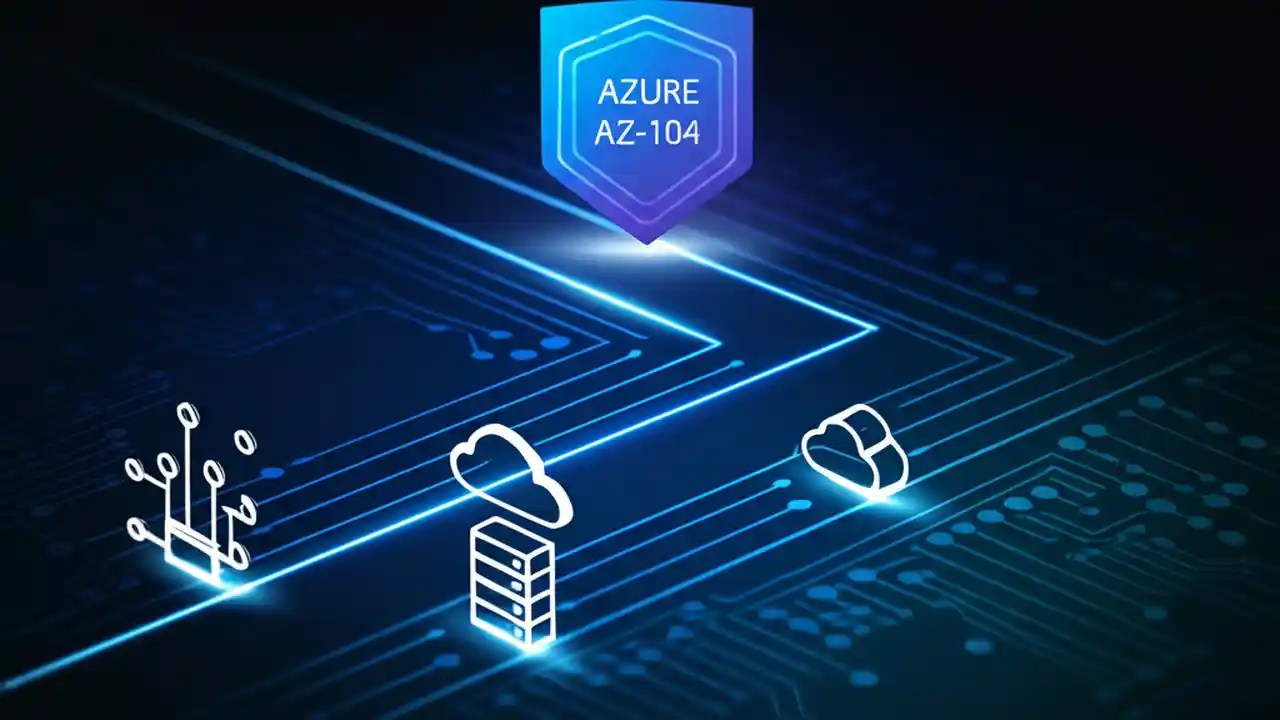 AZURE
AZ-104