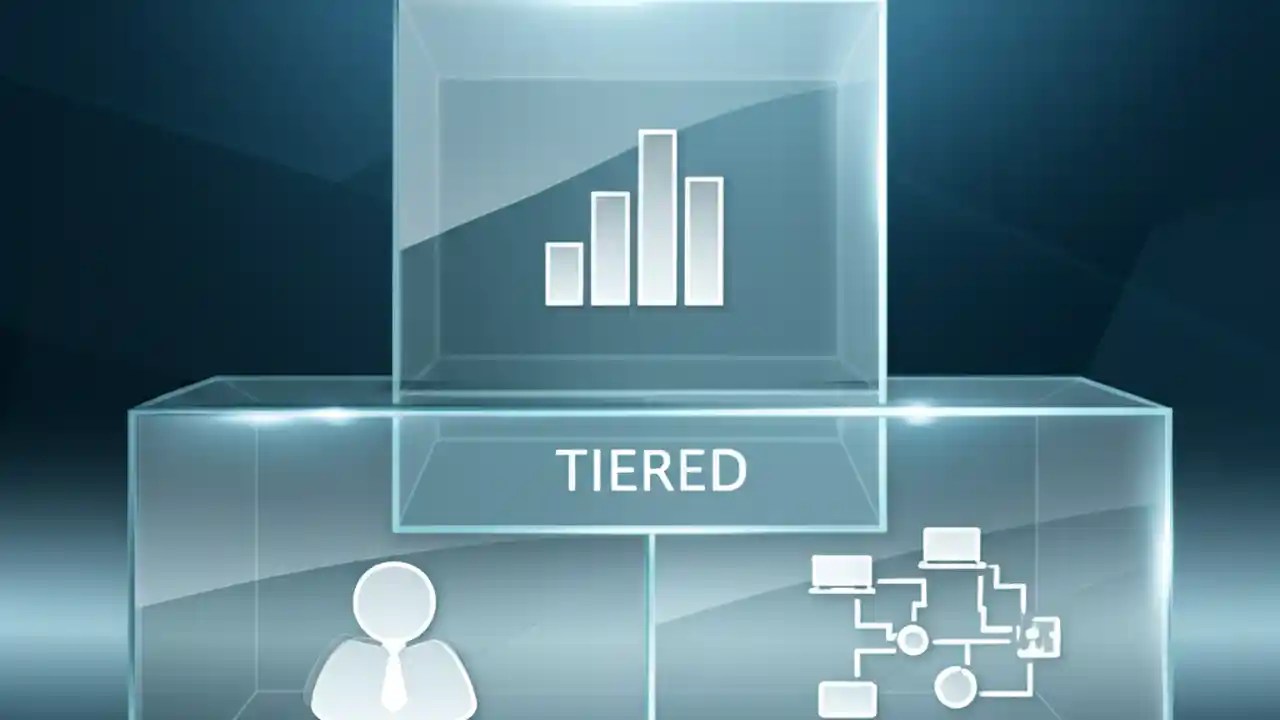 TIERED