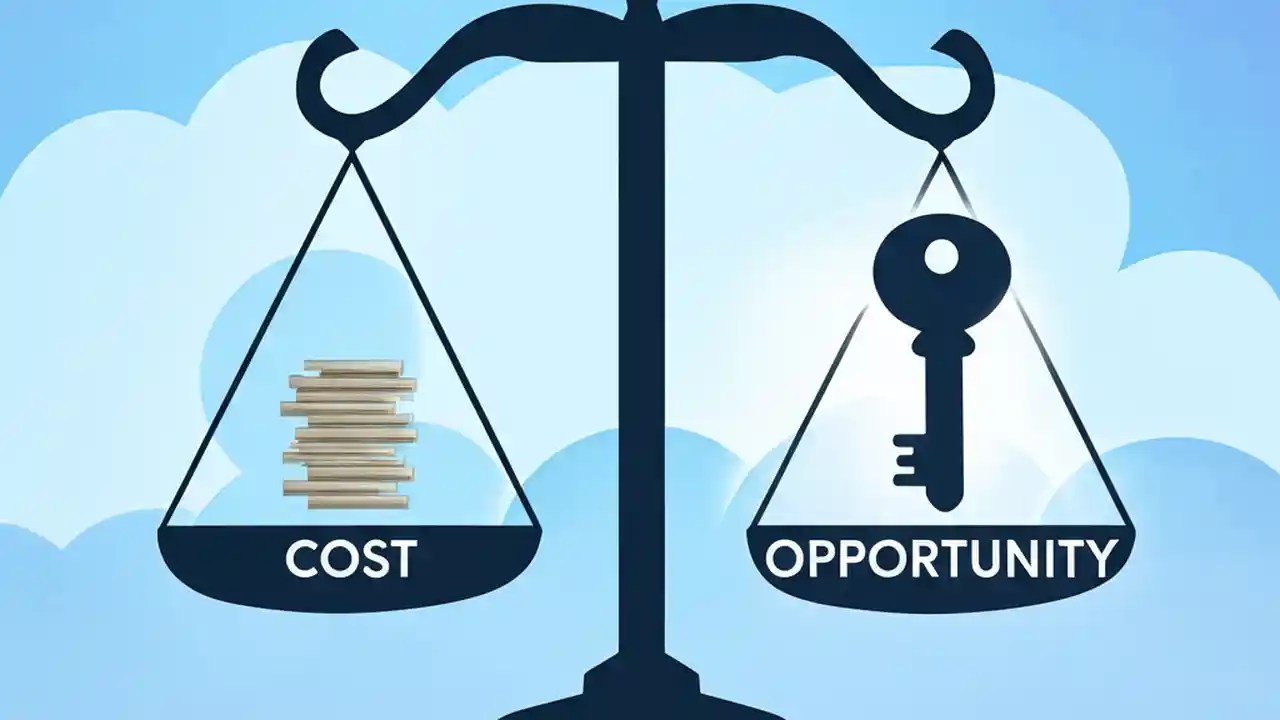 COST

OPPORTUNITY