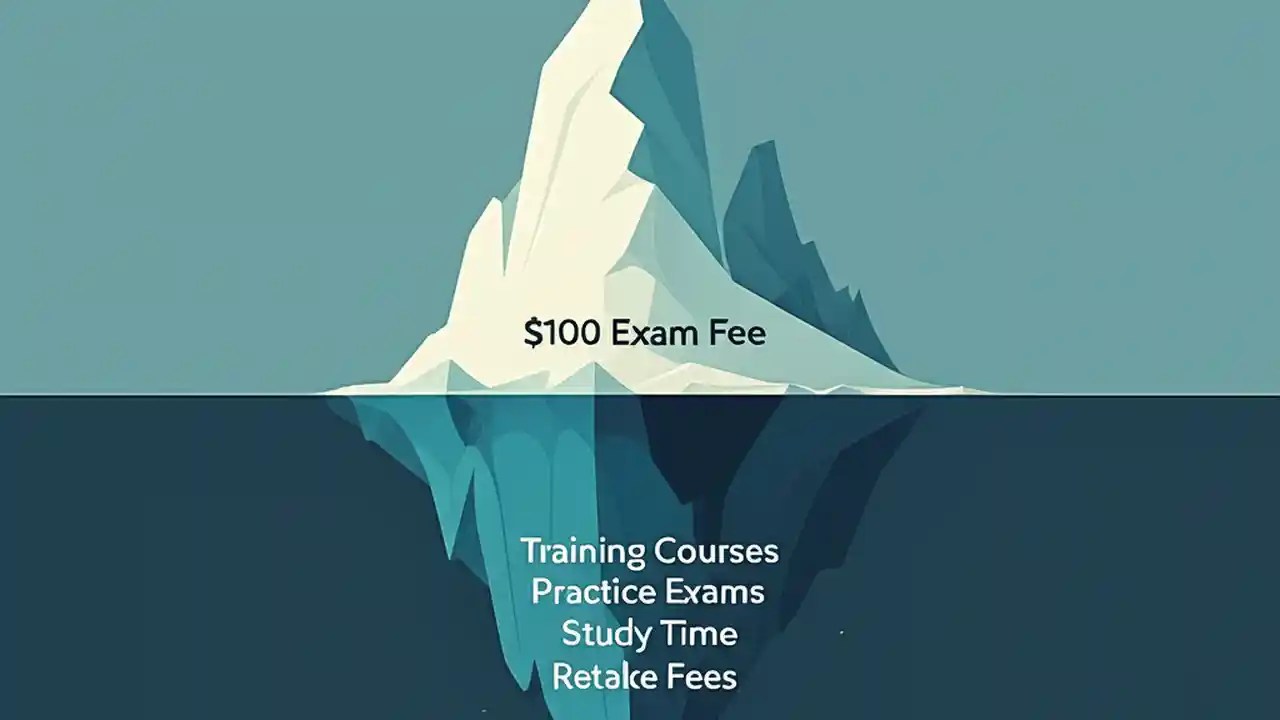 $100 Exam Fee

Training Courses
Practice Exams
Study Time
Retalce Fees