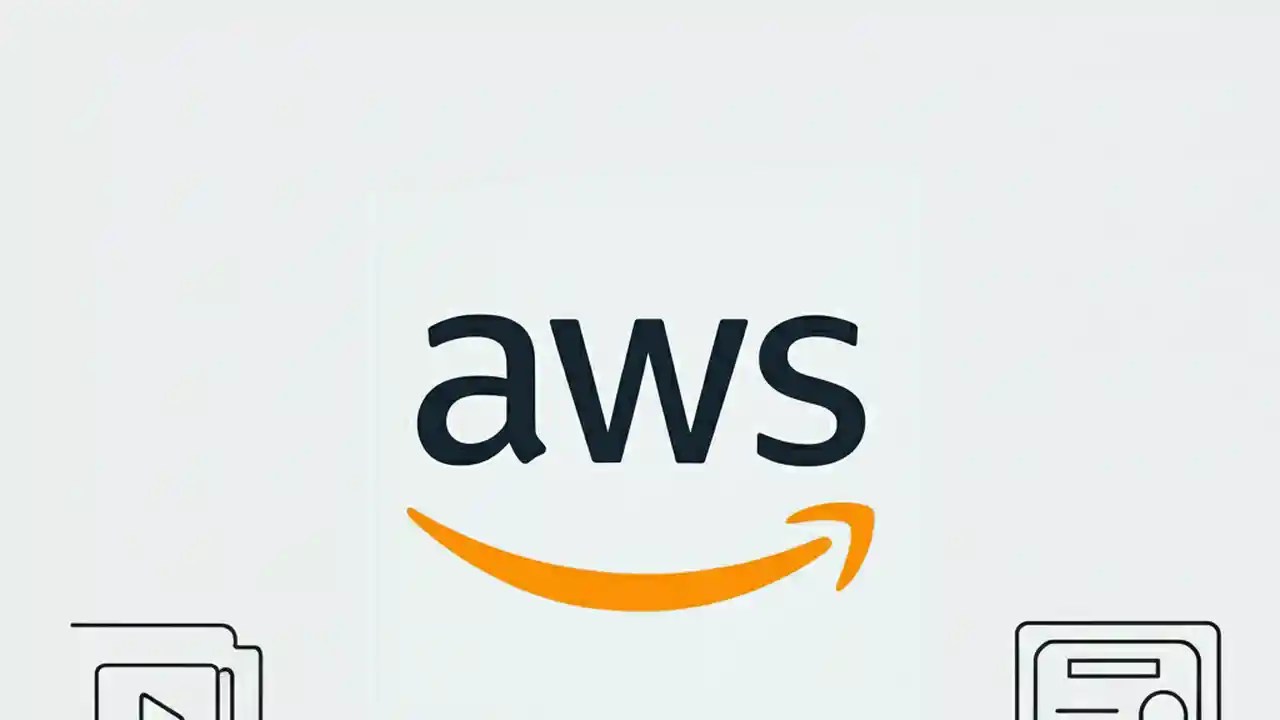 aws