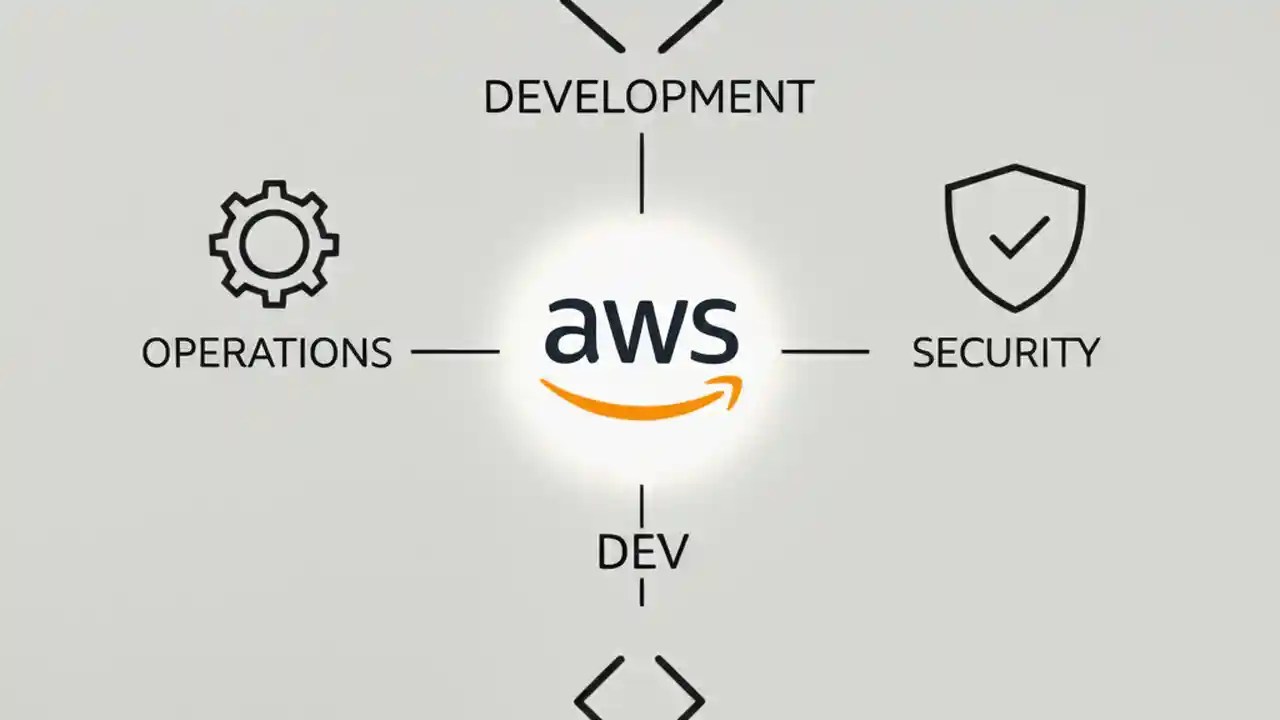 DEVELOPMENT

OPERATIONS

aws

SECURITY

DEV