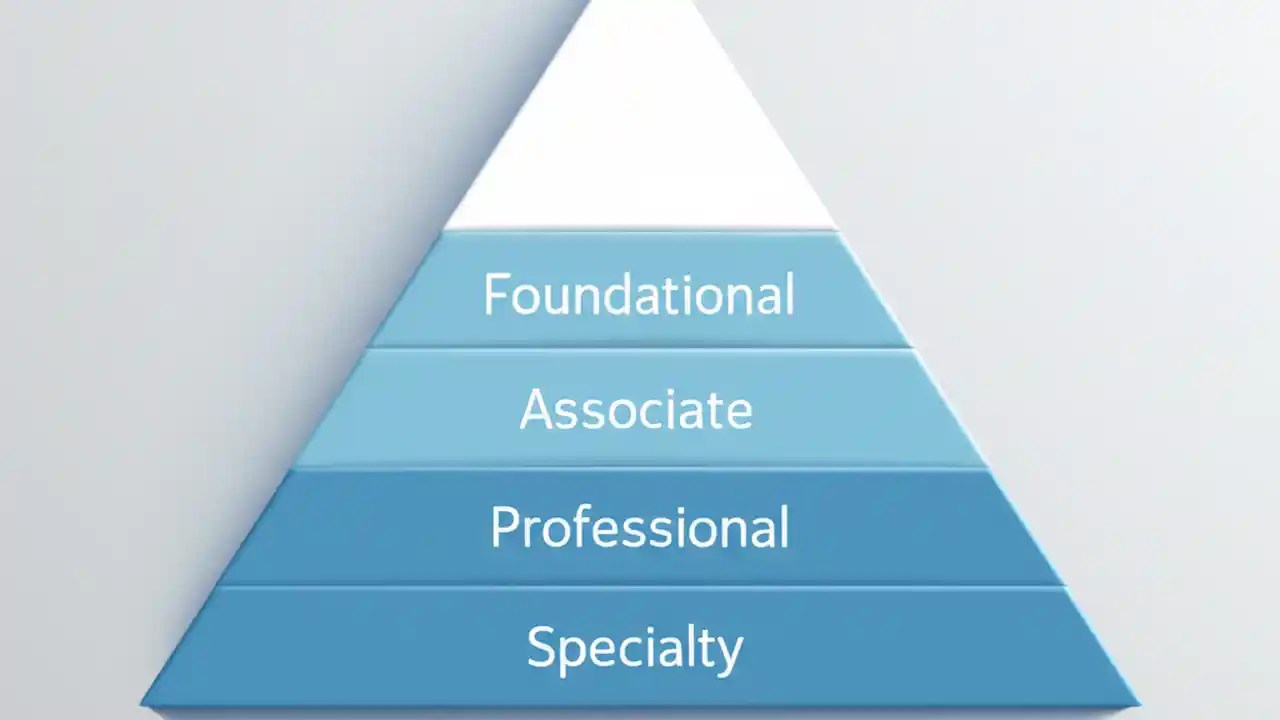 Foundational

Associate

Professional

Specialty