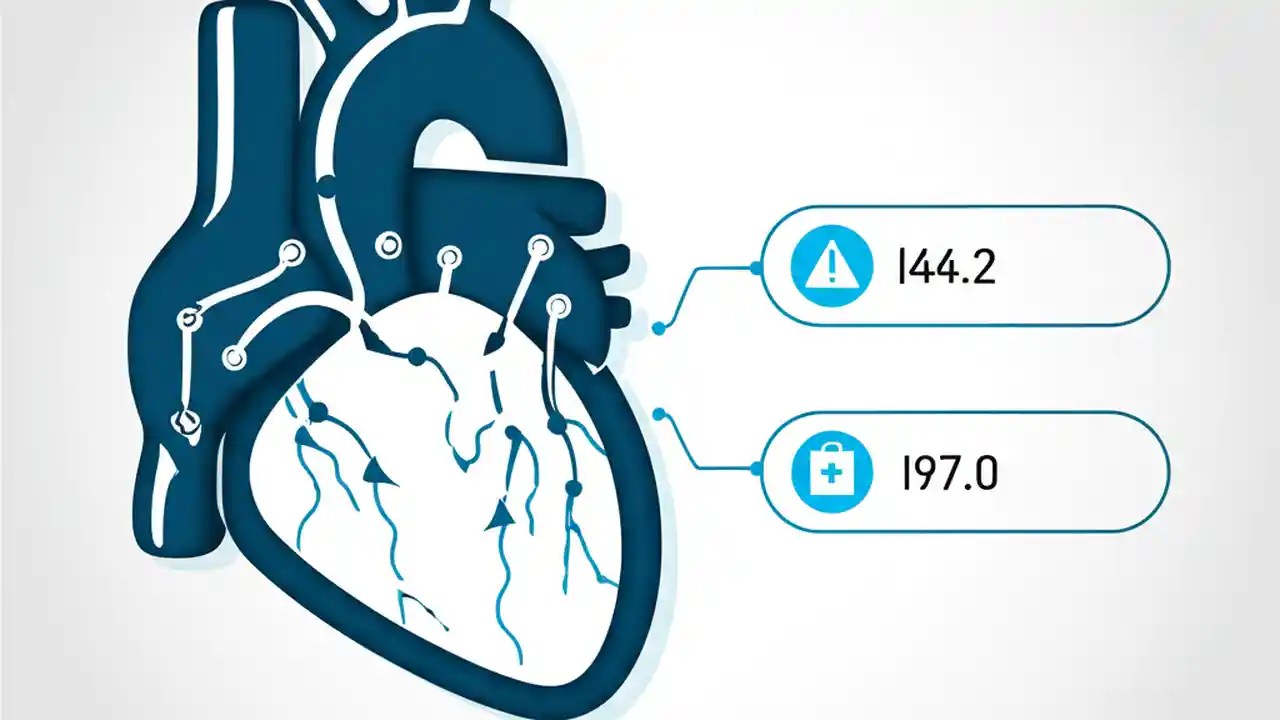 I44.2

I97.0