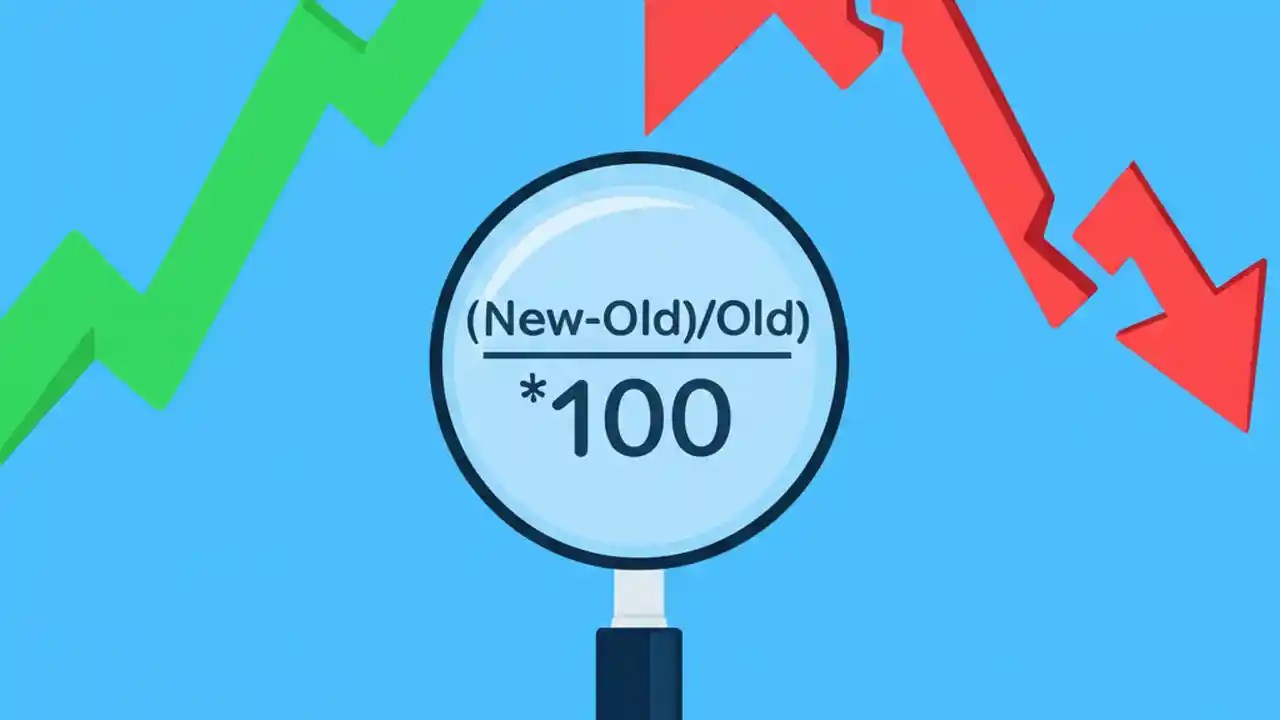 (New-Old)/Old)
*100