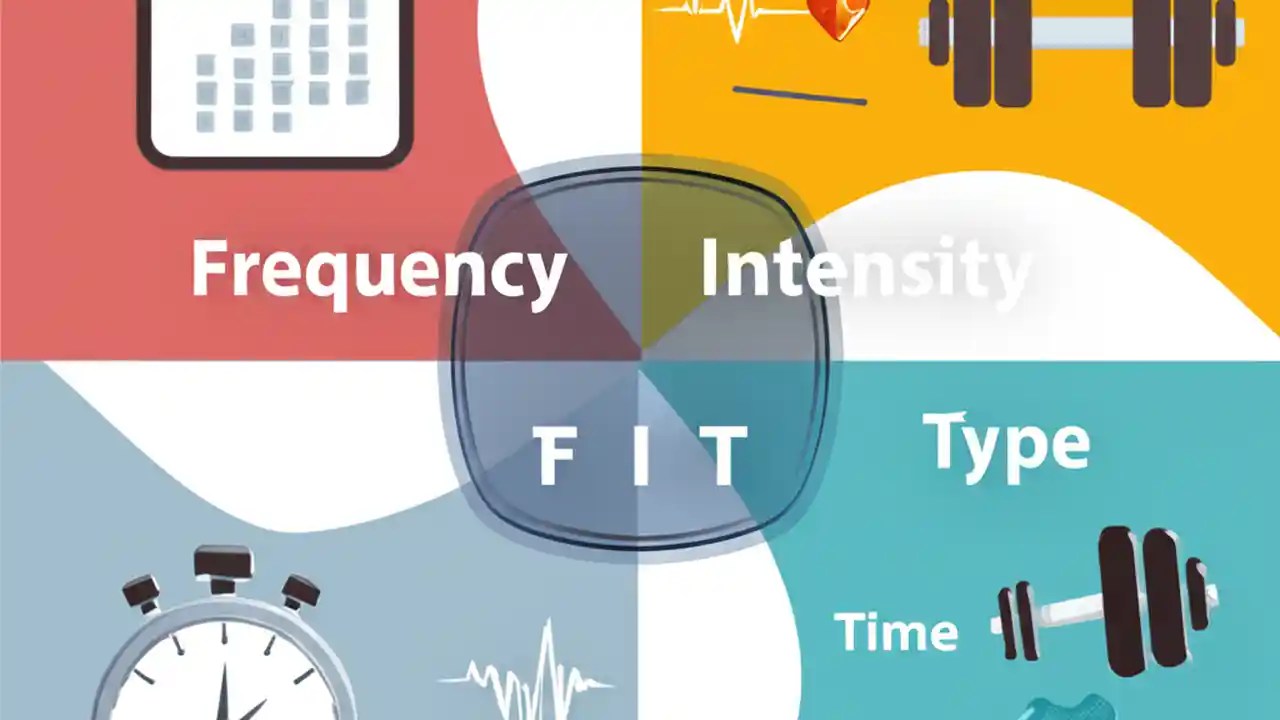 Frequency

Intensity

F I T

Type

Time