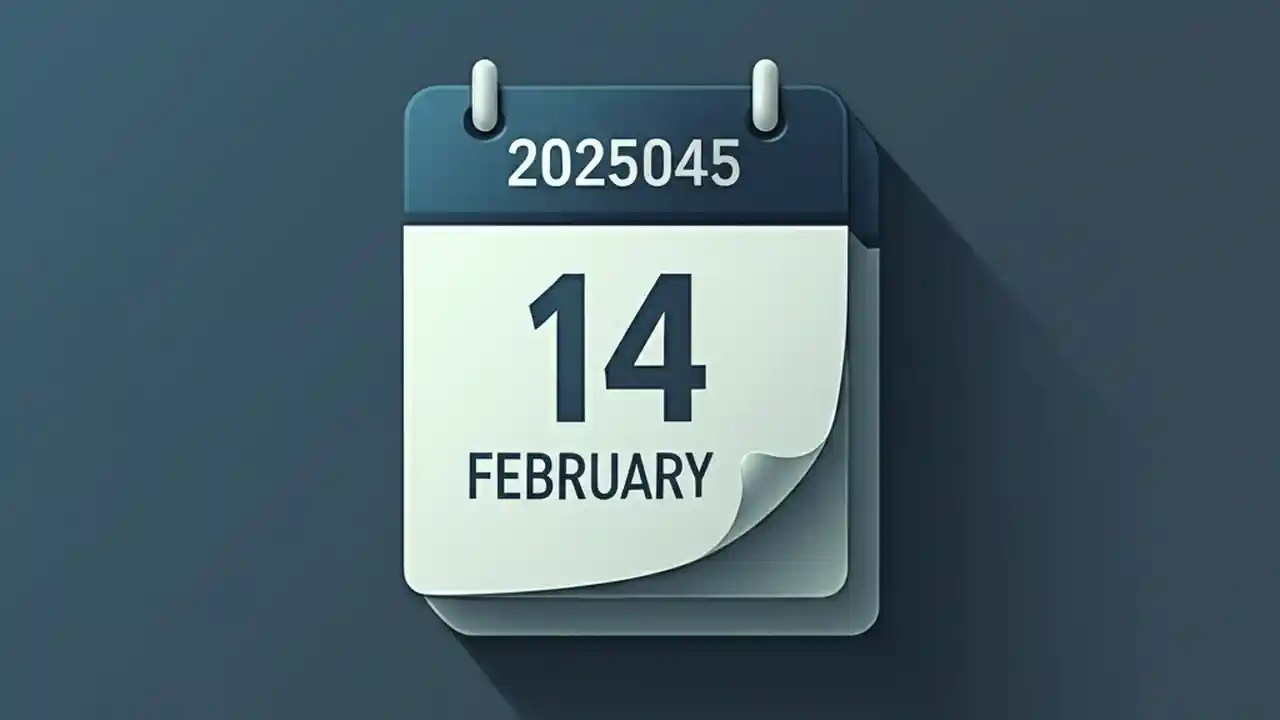 2025045

14

FEBRUARY