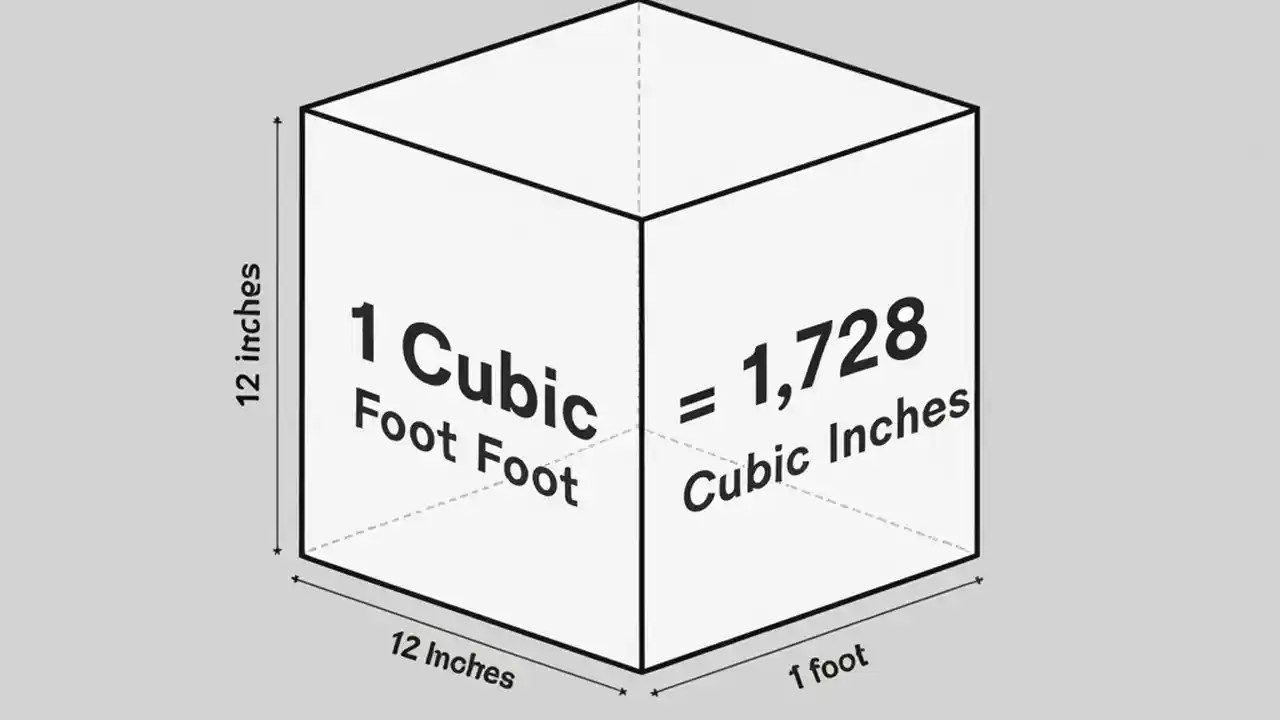 12 inches

1 Cubic
Foot Foot

= 1,728
Cubic Inches

12 Inches

1 foot