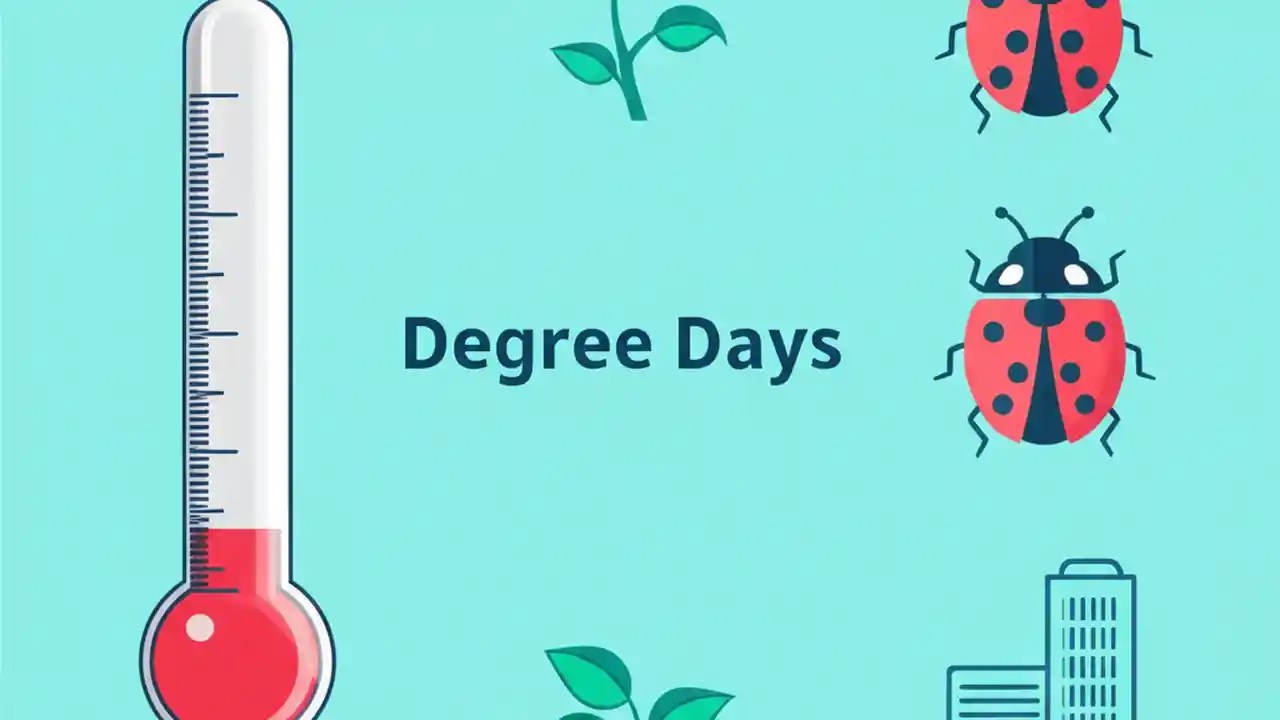 Degree Days