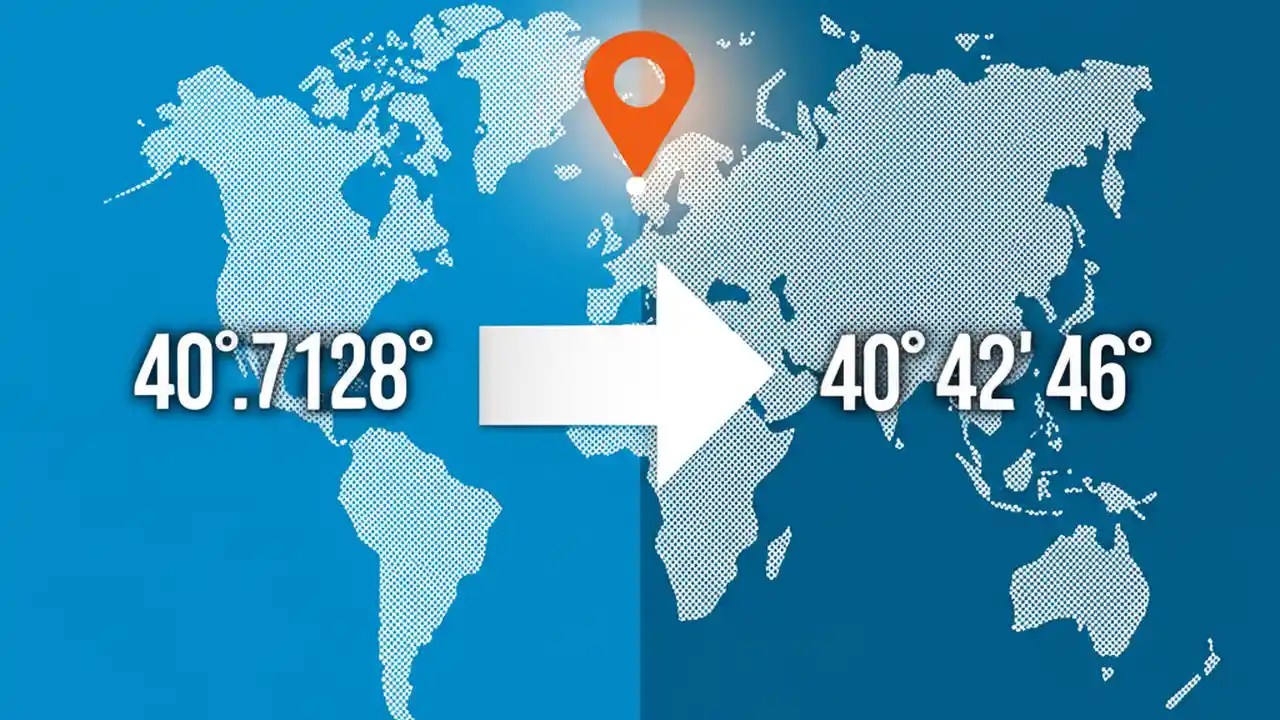 40°.7128°

40° 42' 46°