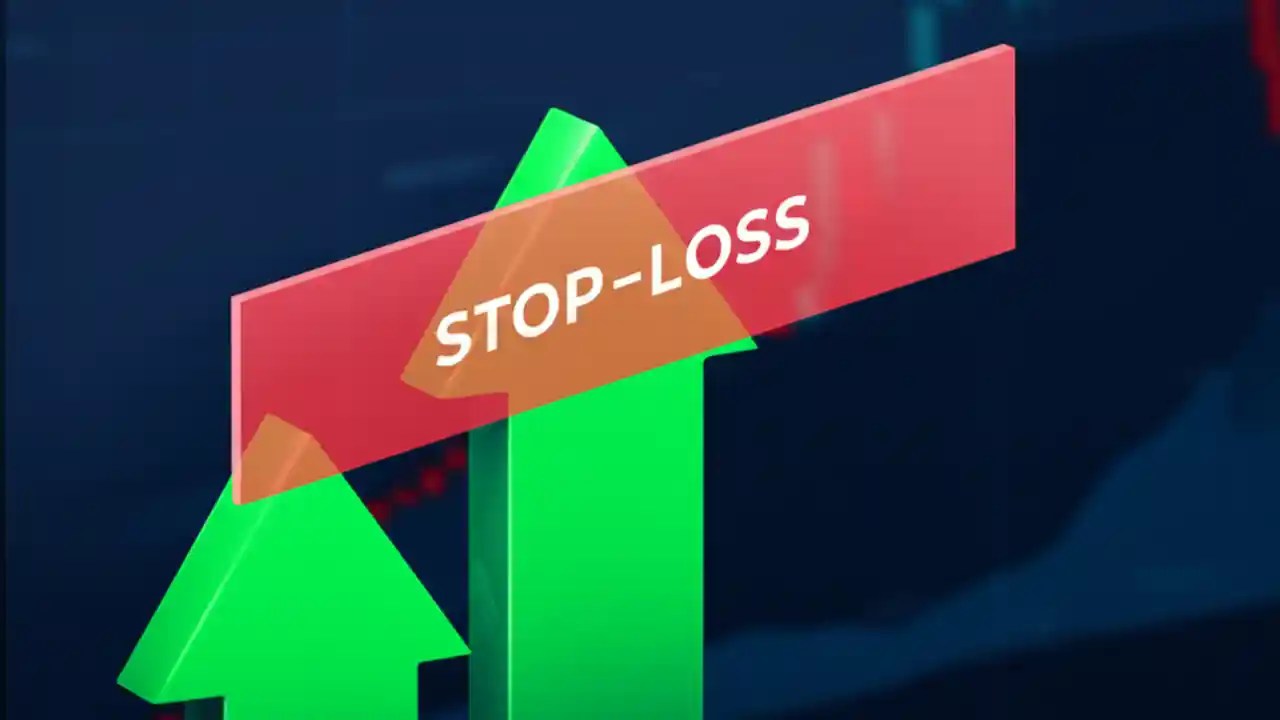 STOP-LOSS