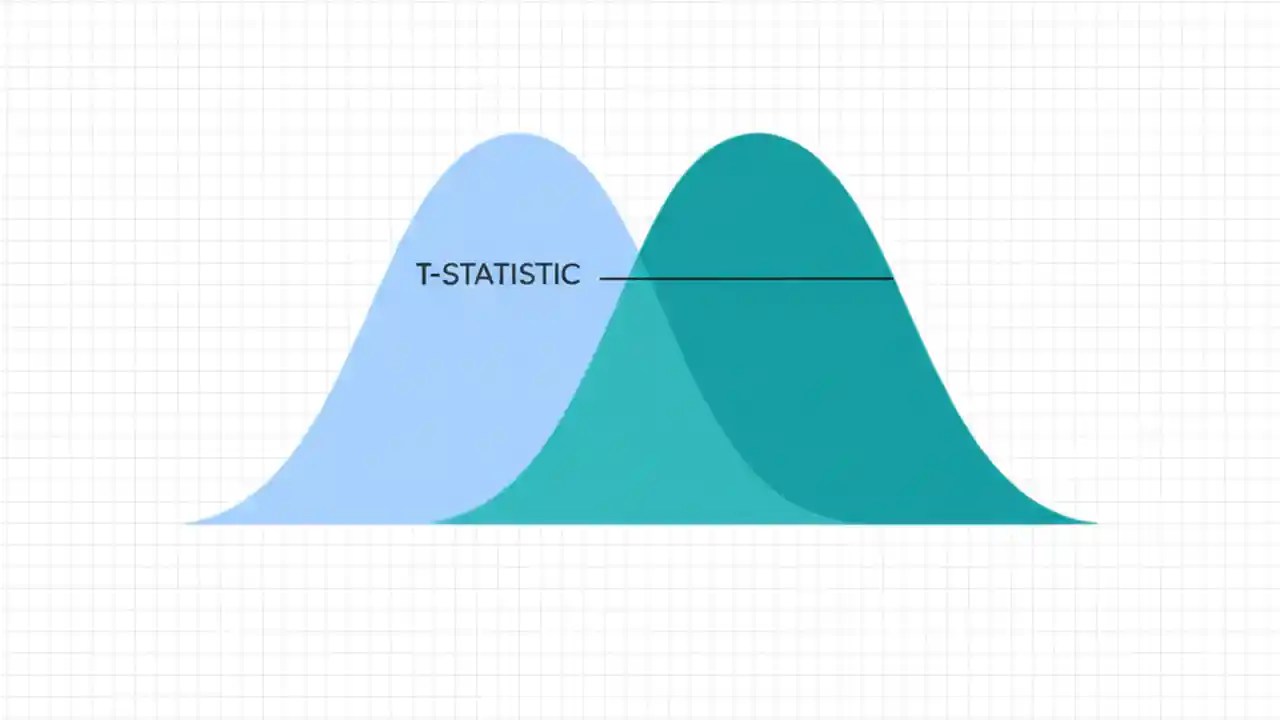 T-STATISTIC