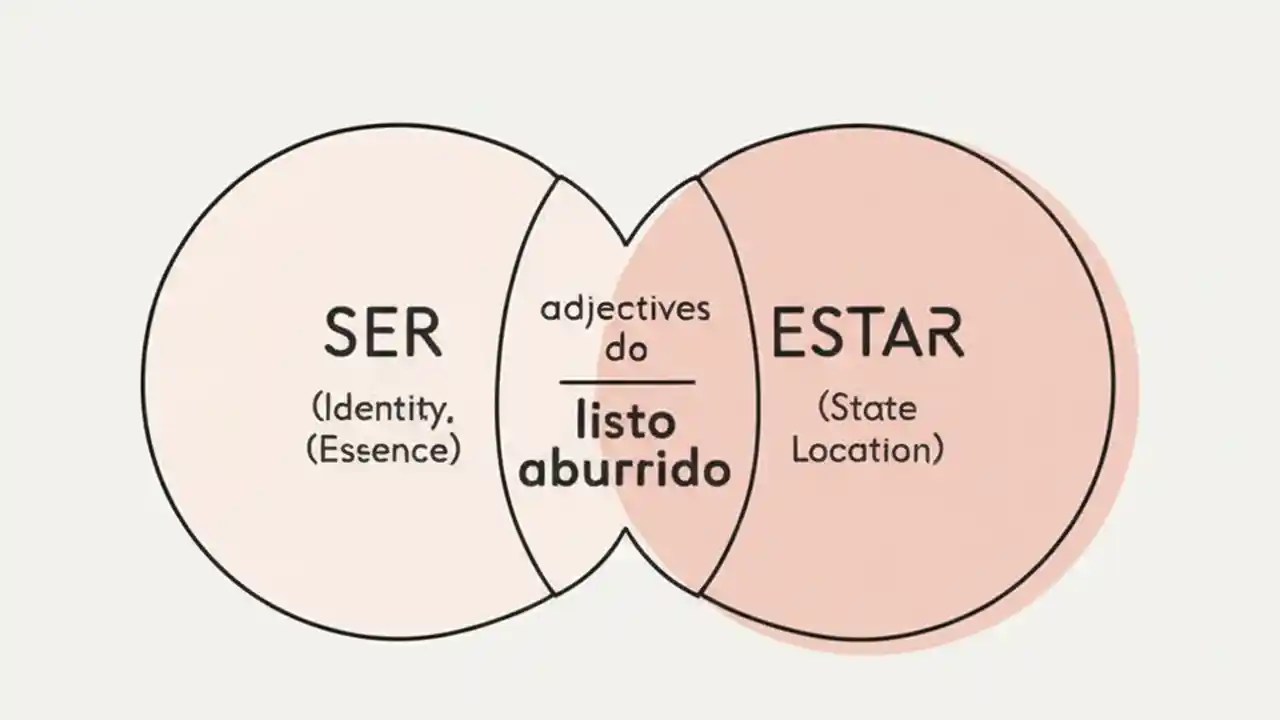 SER
(Identity.
(Essence)

adjectives
do

listo
aburrido

ESTAR
(State
Location)