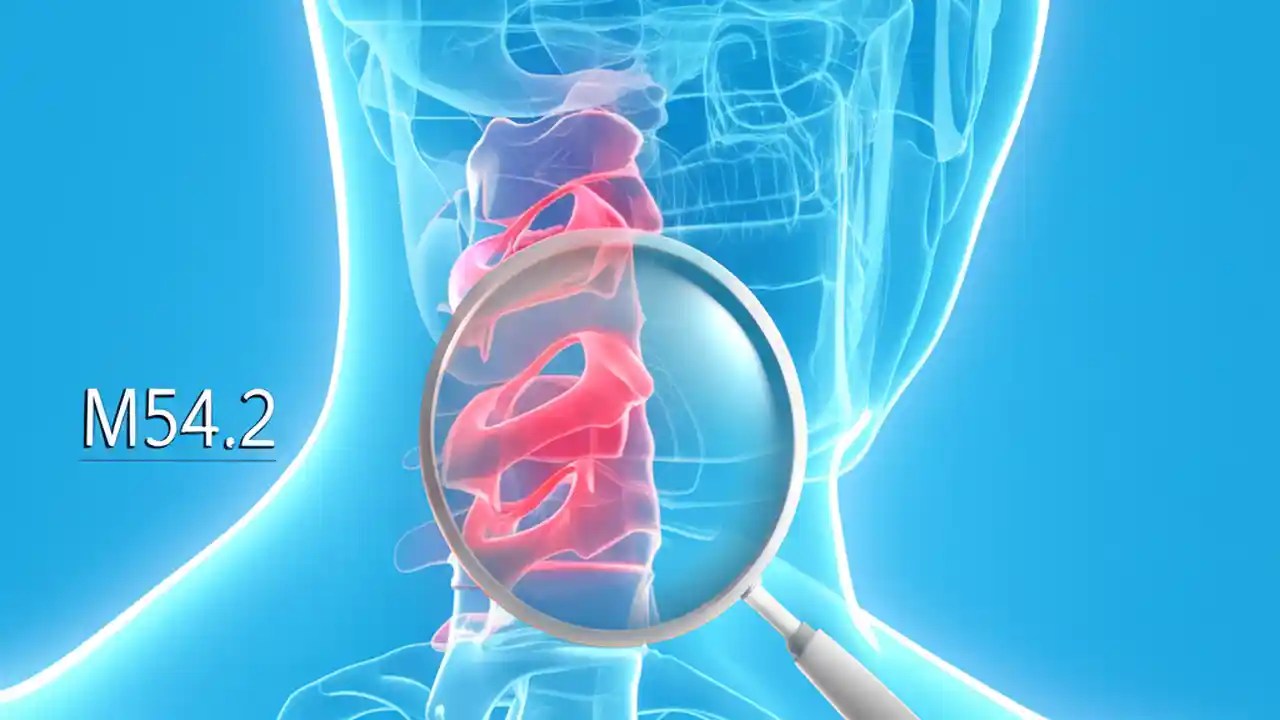 M54.2