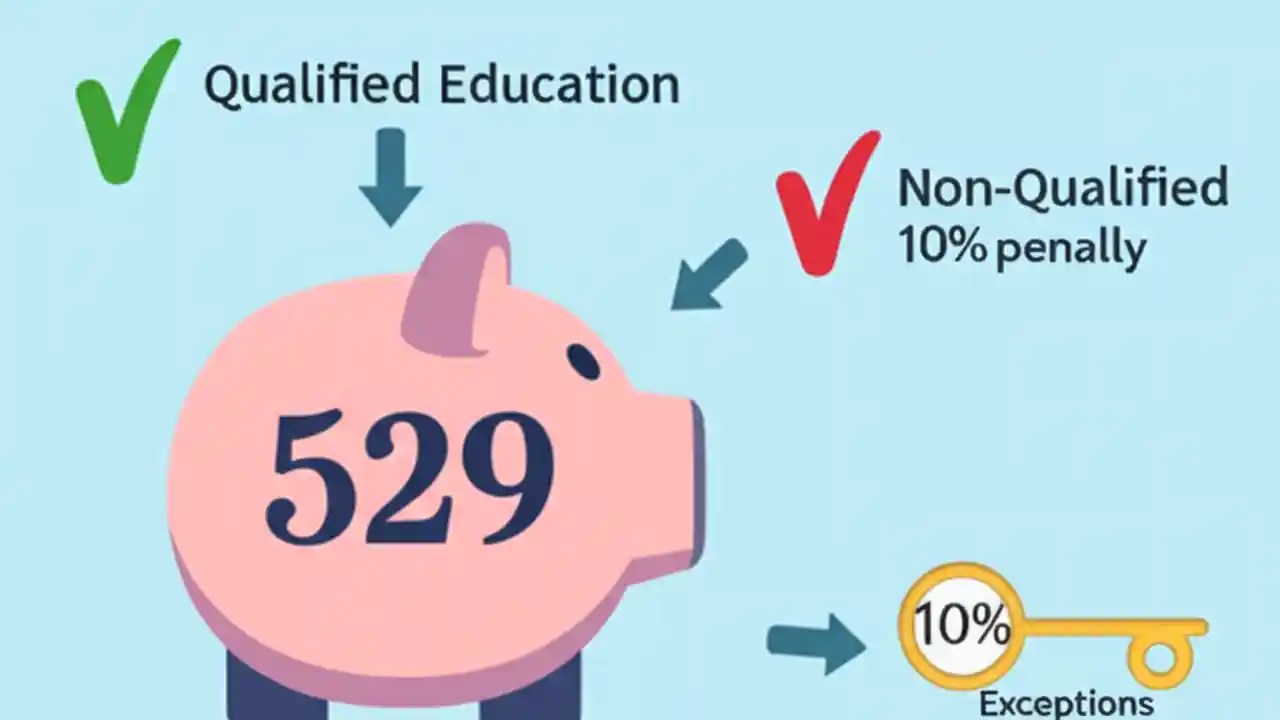 Qualified Education

Non-Qualified
10% penally

529

10%

Exceptions