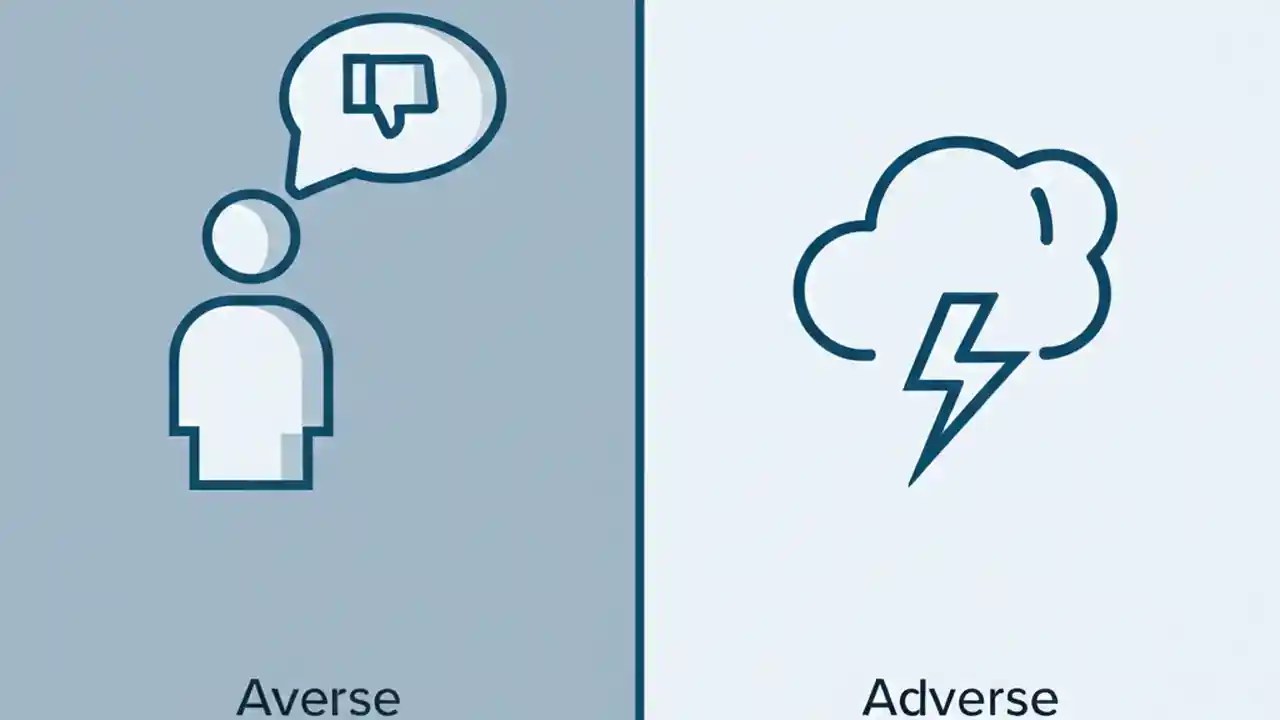 Averse

Adverse