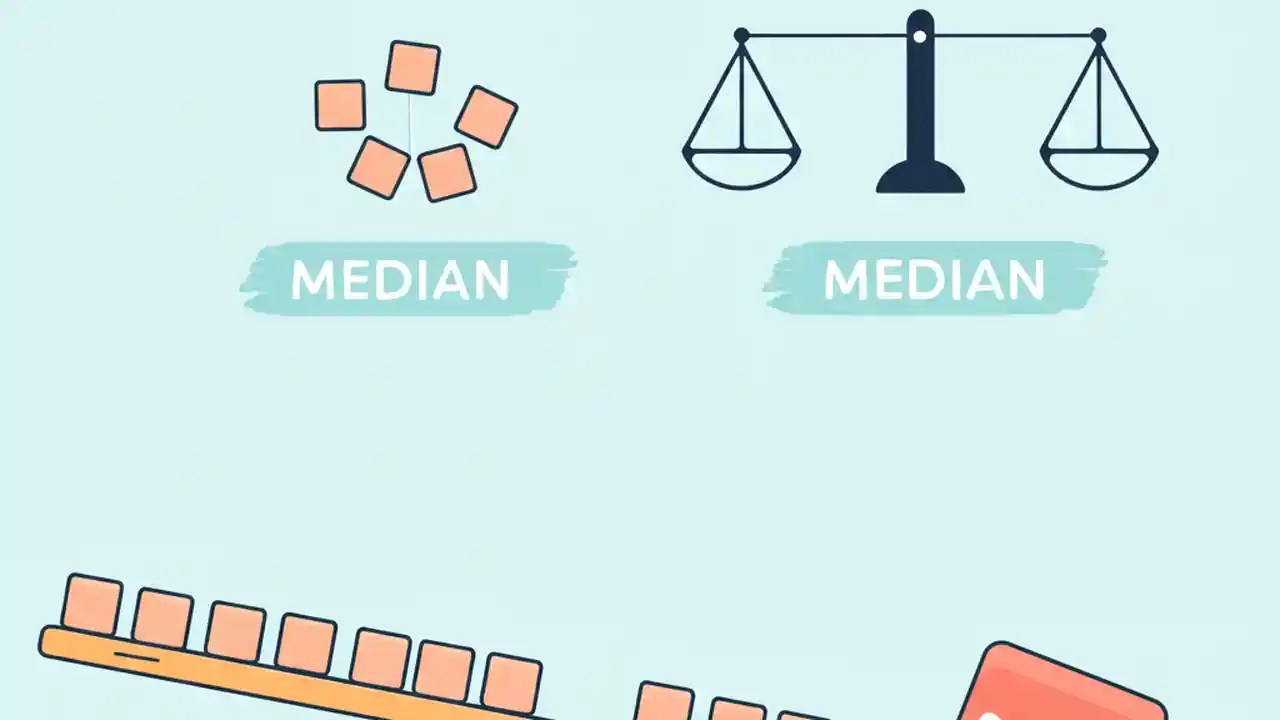 MEDIAN

MEDIAN