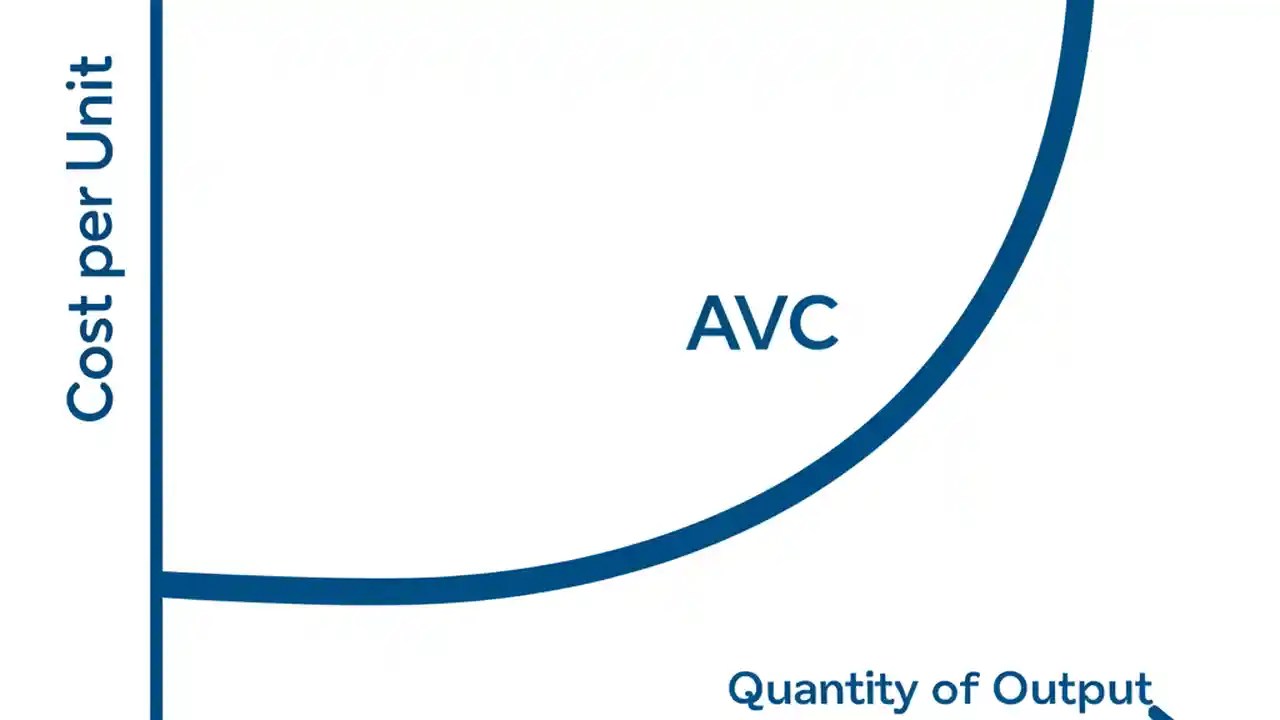 Cost per Unit

AVC

Quantity of Output