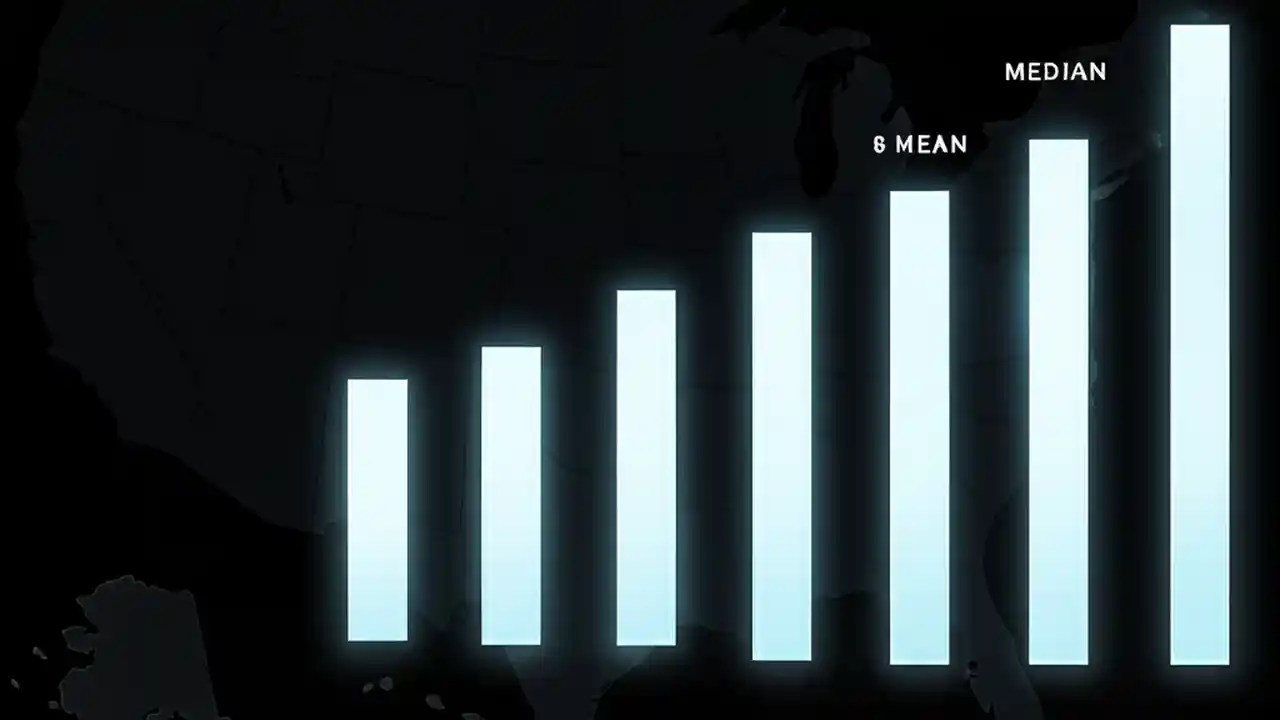 MEDIAN

8 MEAN