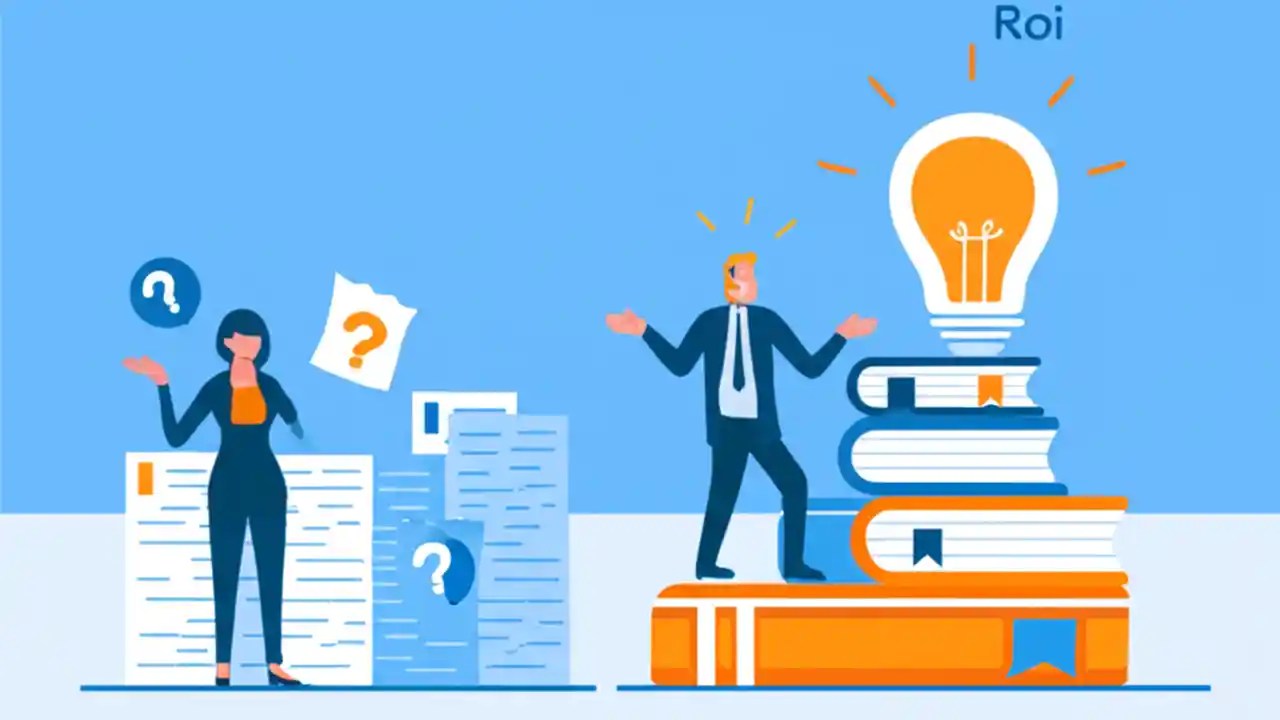 Roi

?

?

?