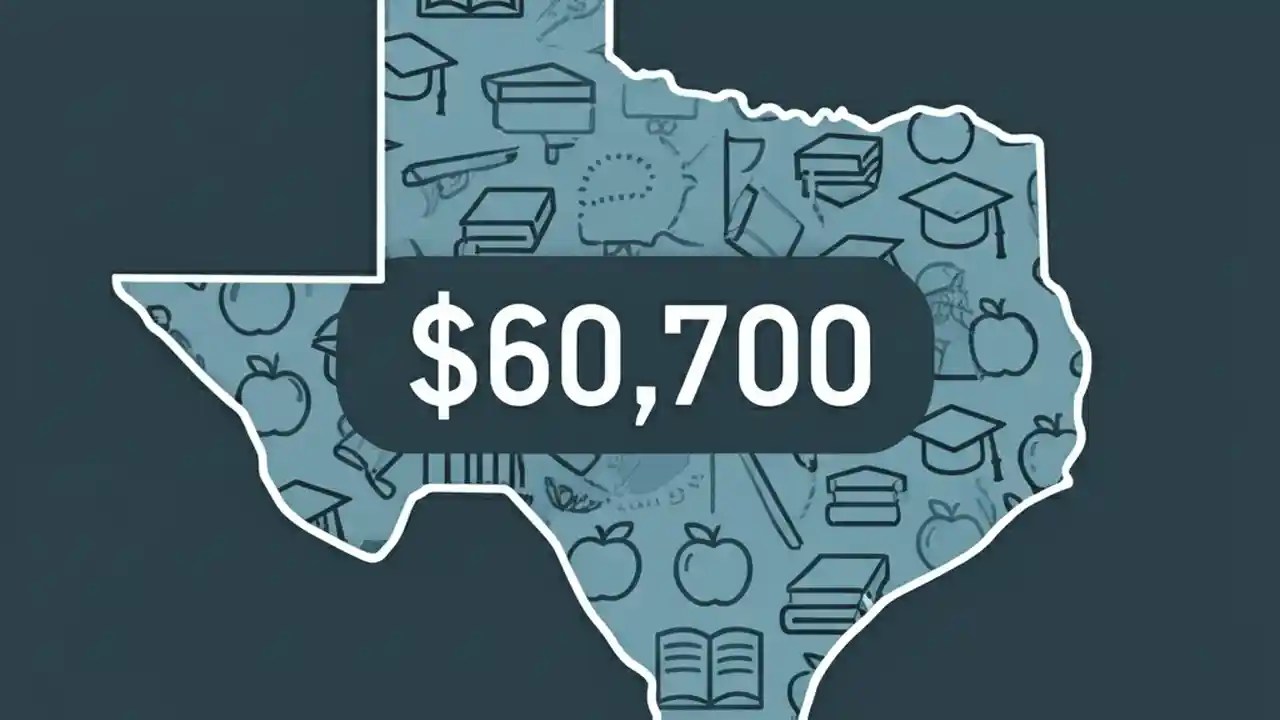 $60,700