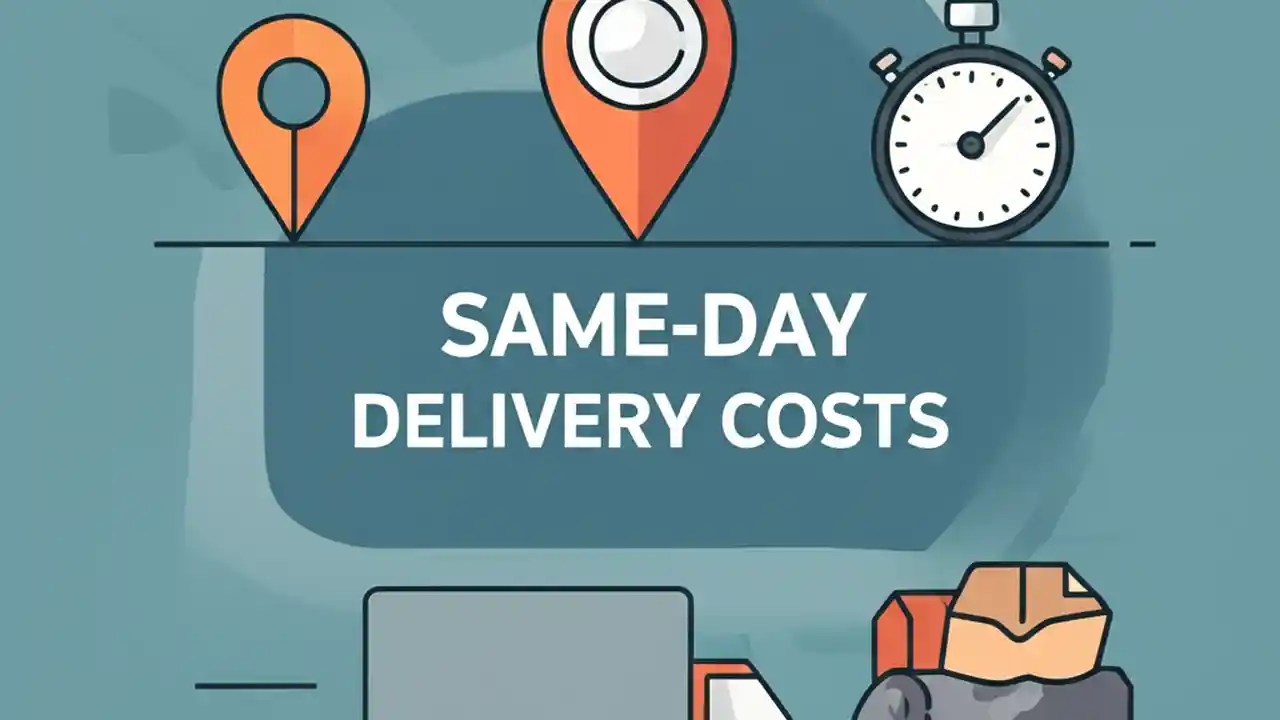 SAME-DAY
DELIVERY COSTS