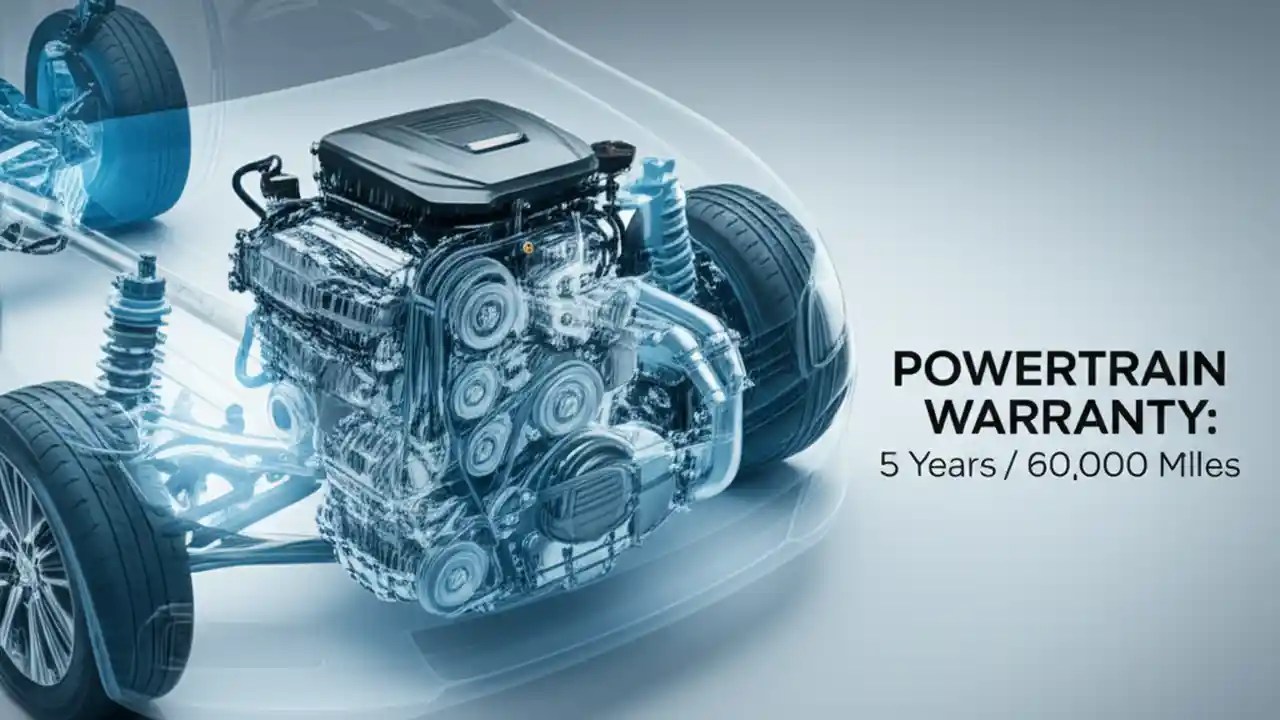 POWERTRAIN WARRANTY:
5 Years / 60,000 MIles