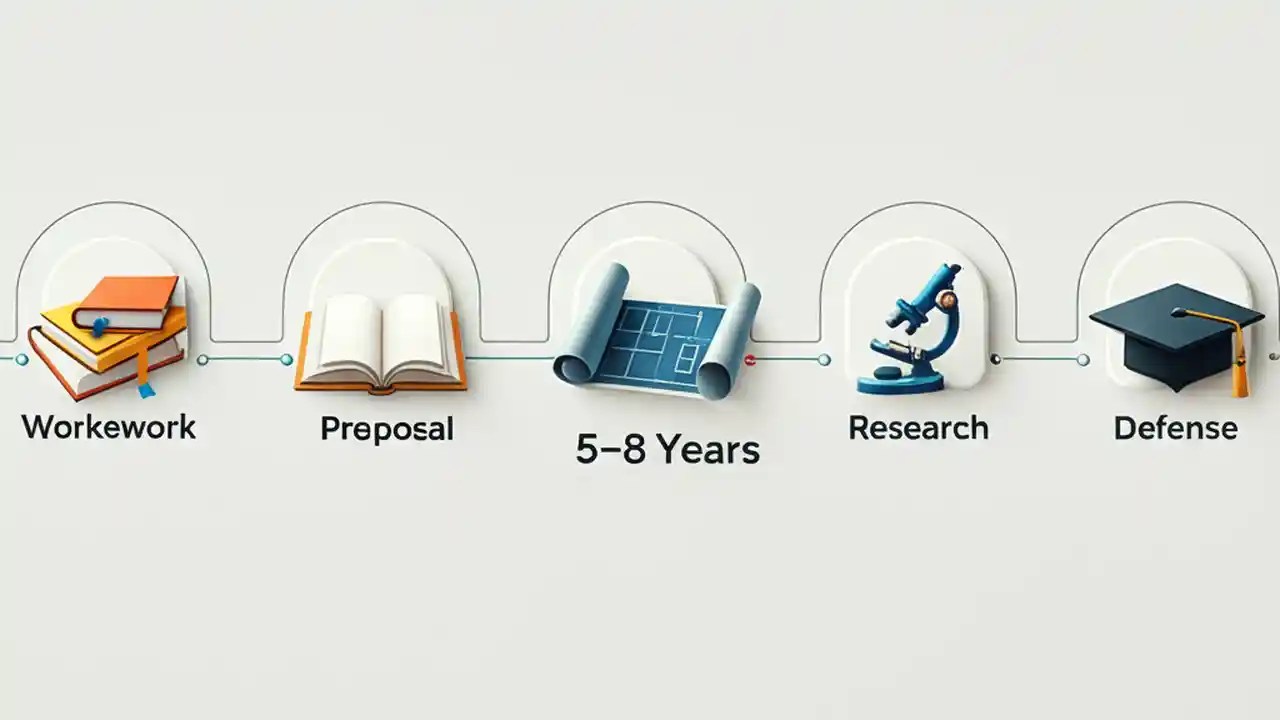 Workework

Preposal

5–8 Years

Research

Defense