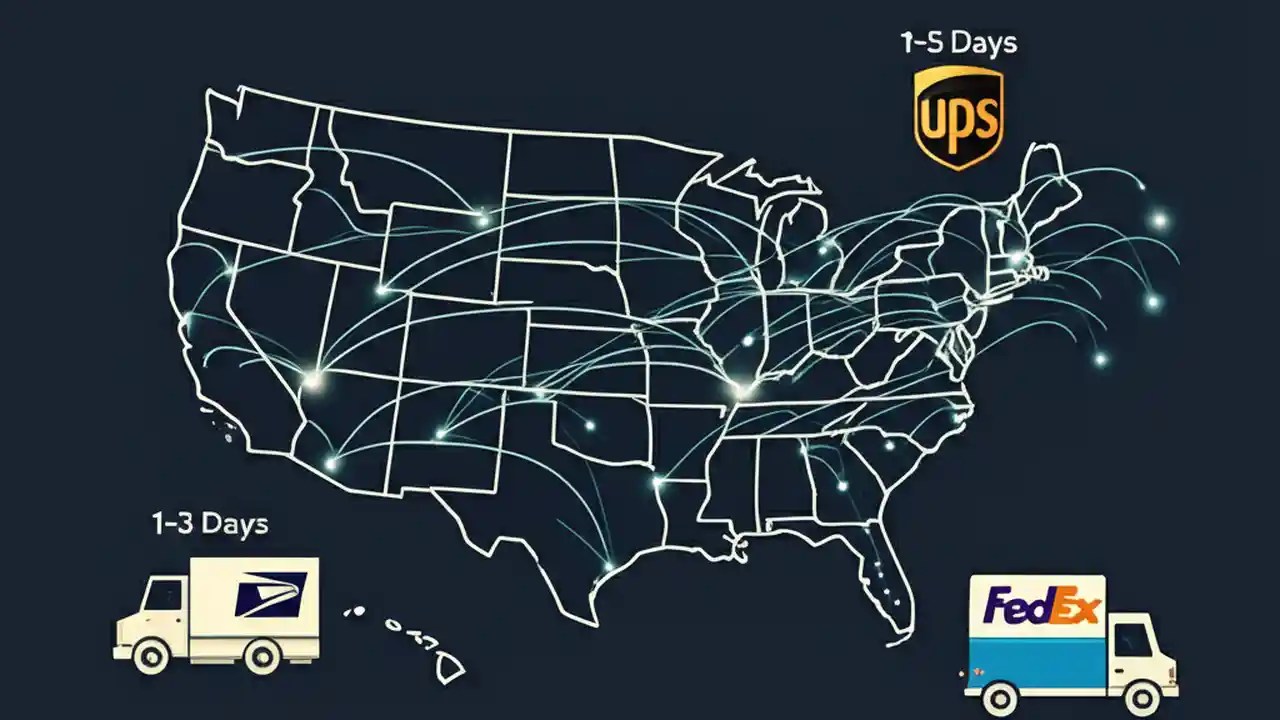 1-5 Days

UPS

1-3 Days

FedEx