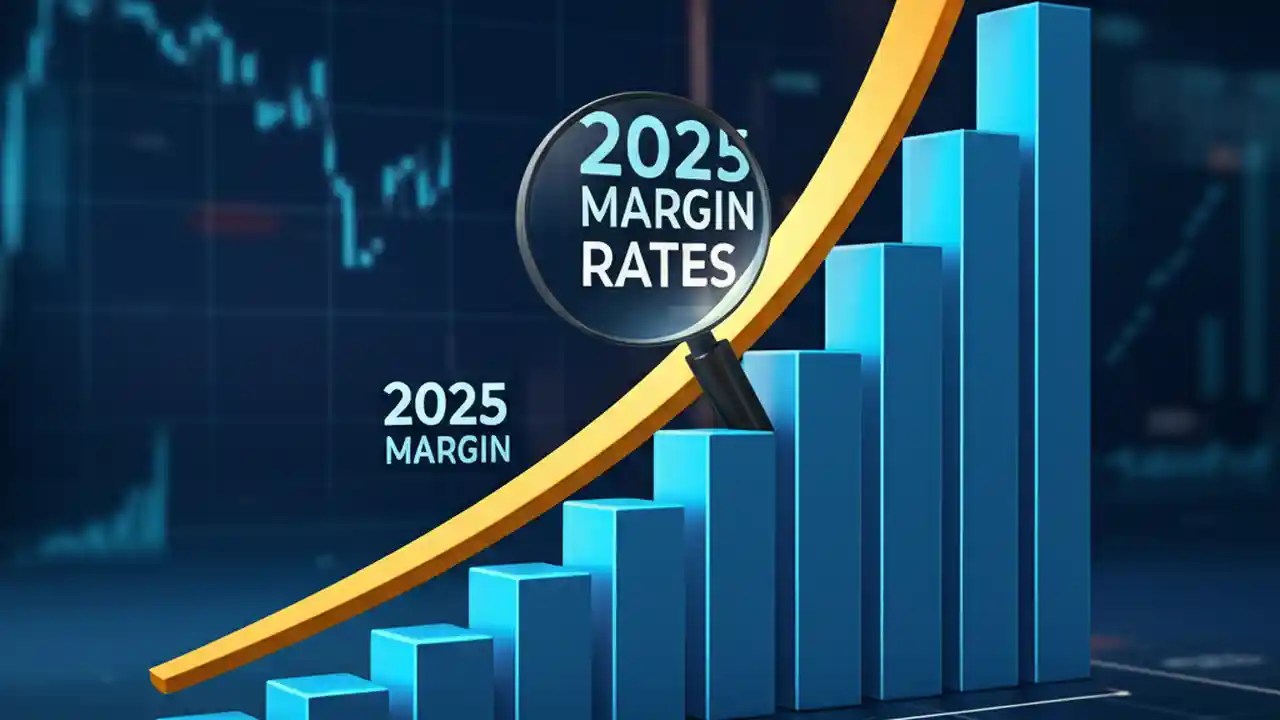 2025
MARGIN
RATES

2025
MARGIN