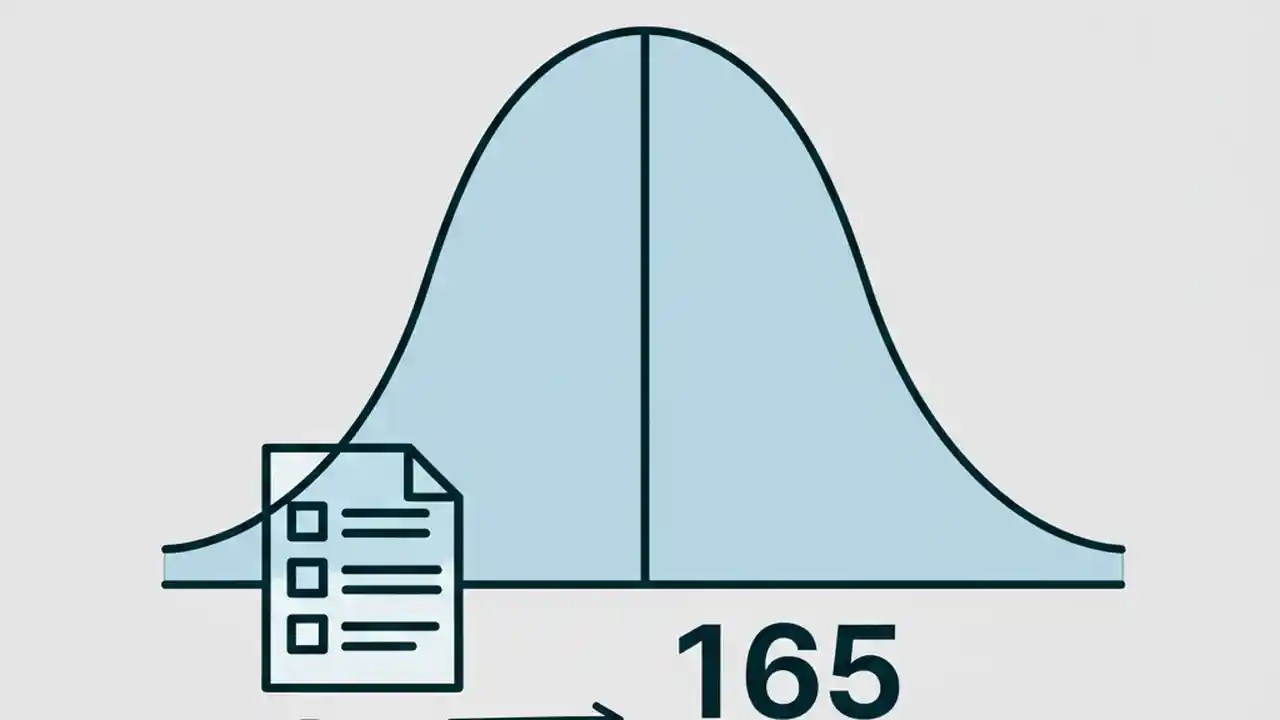 165