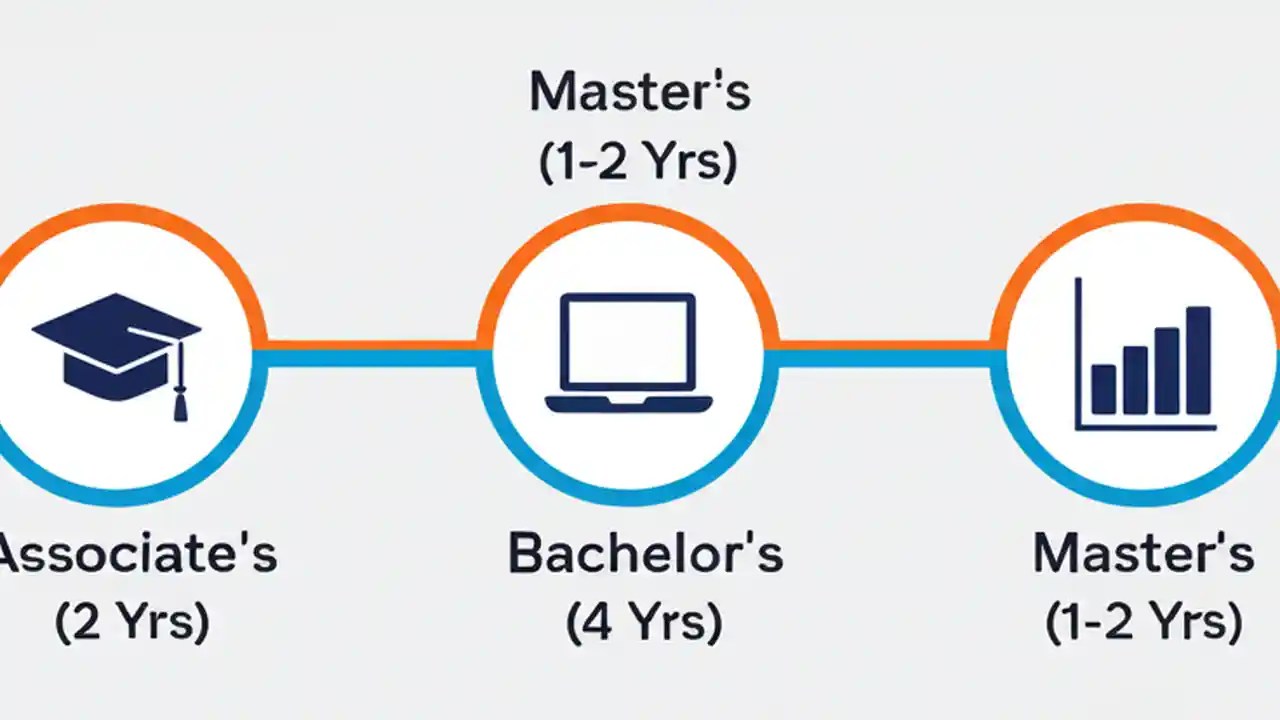 Master's
(1-2 Yrs)

Associate's
(2 Yrs)

Bachelor's
(4 Yrs)

Master's
(1-2 Yrs)