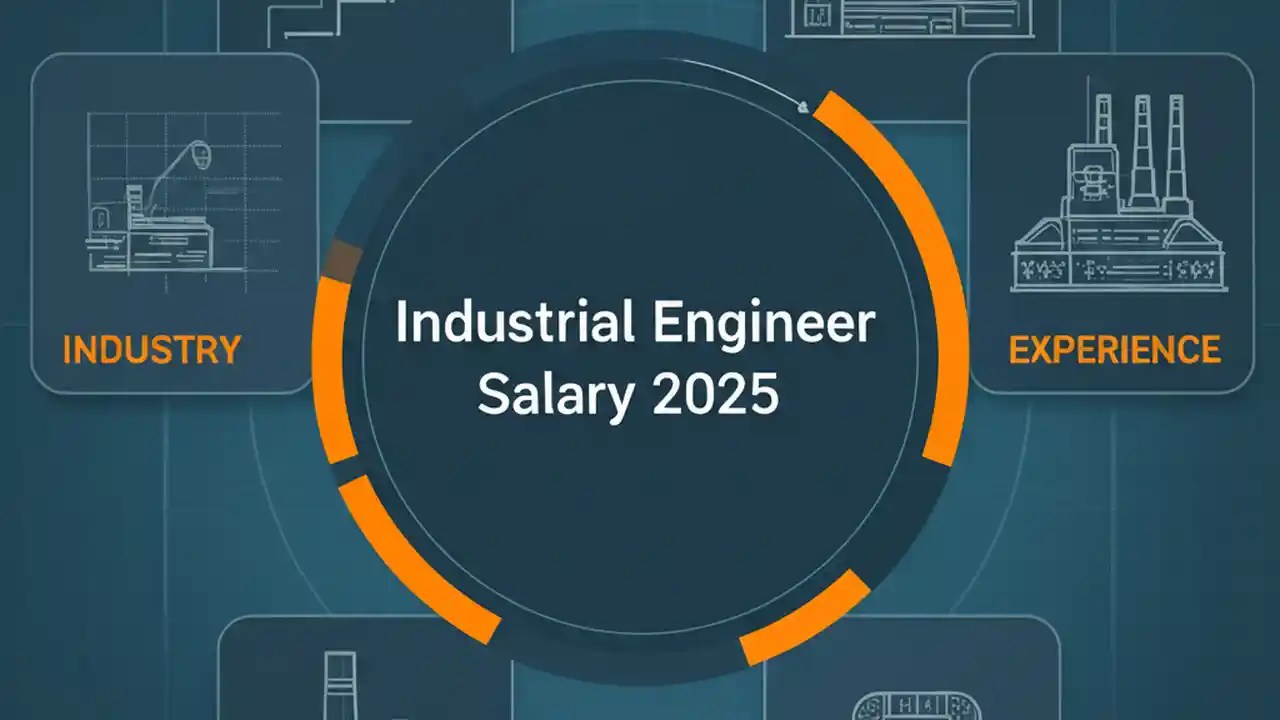 INDUSTRY

Industrial Engineer Salary 2025

EXPERIENCE