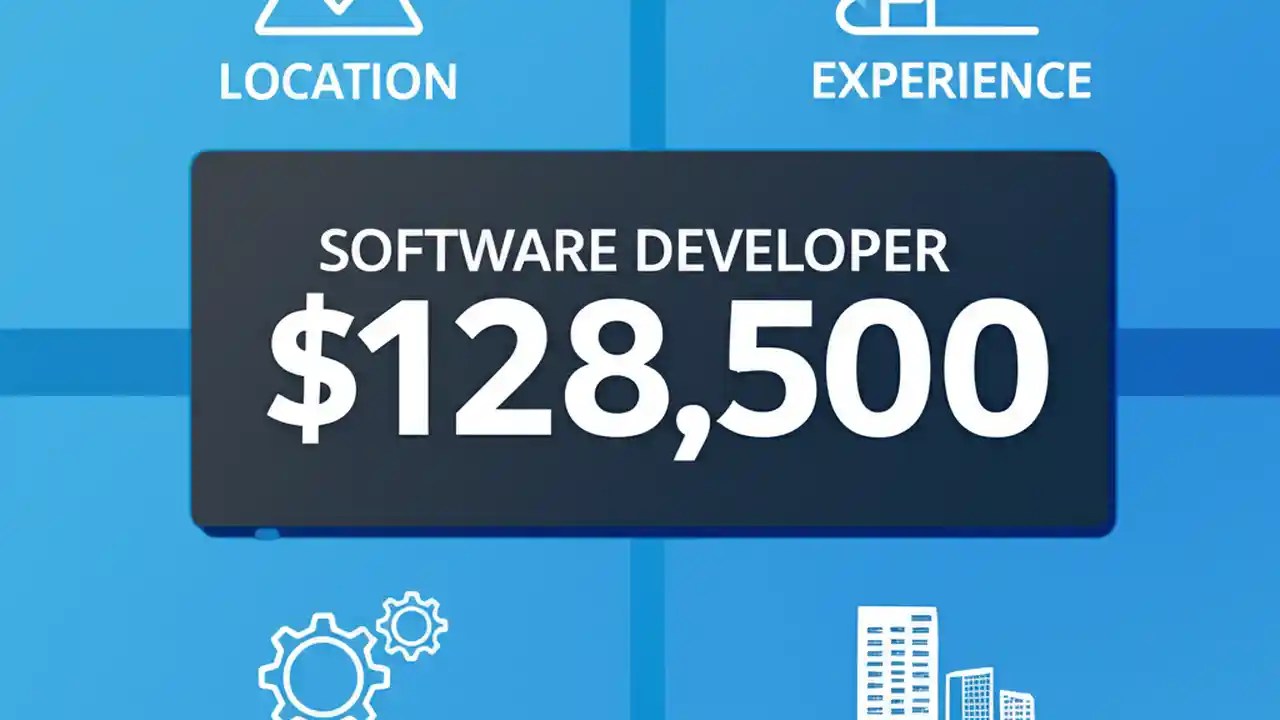 LOCATION

EXPERIENCE

SOFTWARE DEVELOPER

$128,500