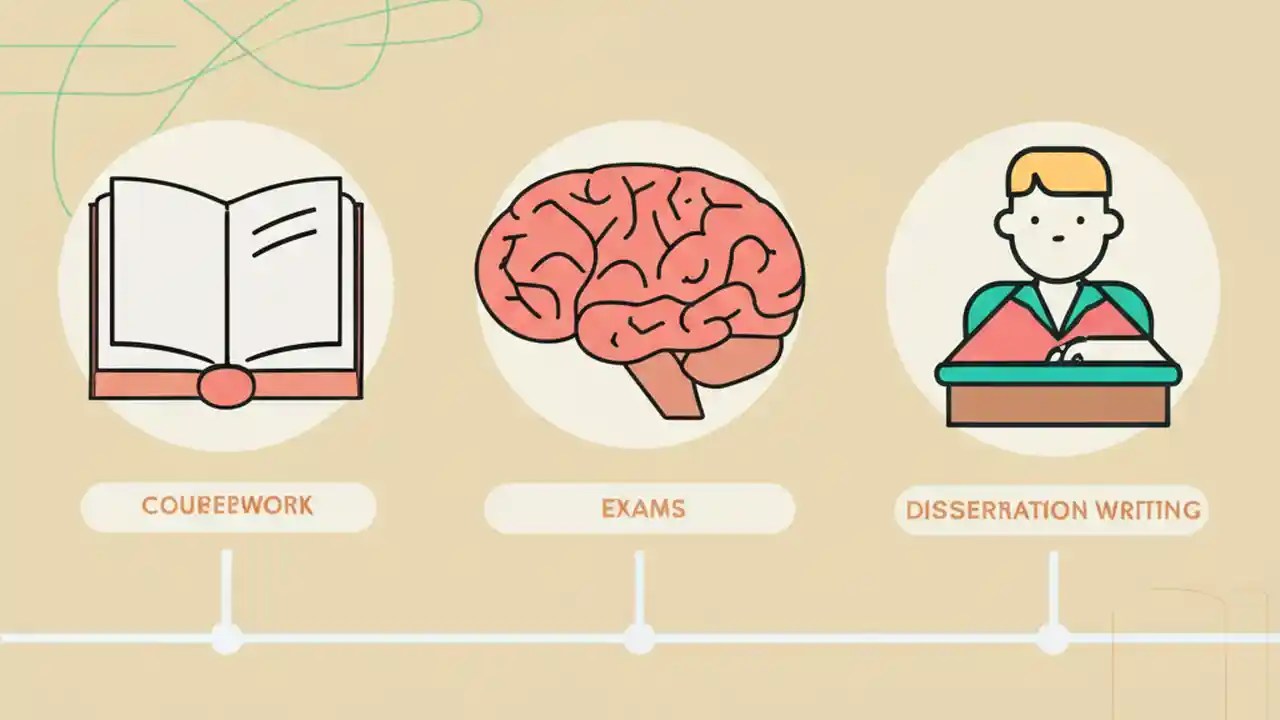 COUBEEWORK

EXAMS

DISSERRATION WRITING