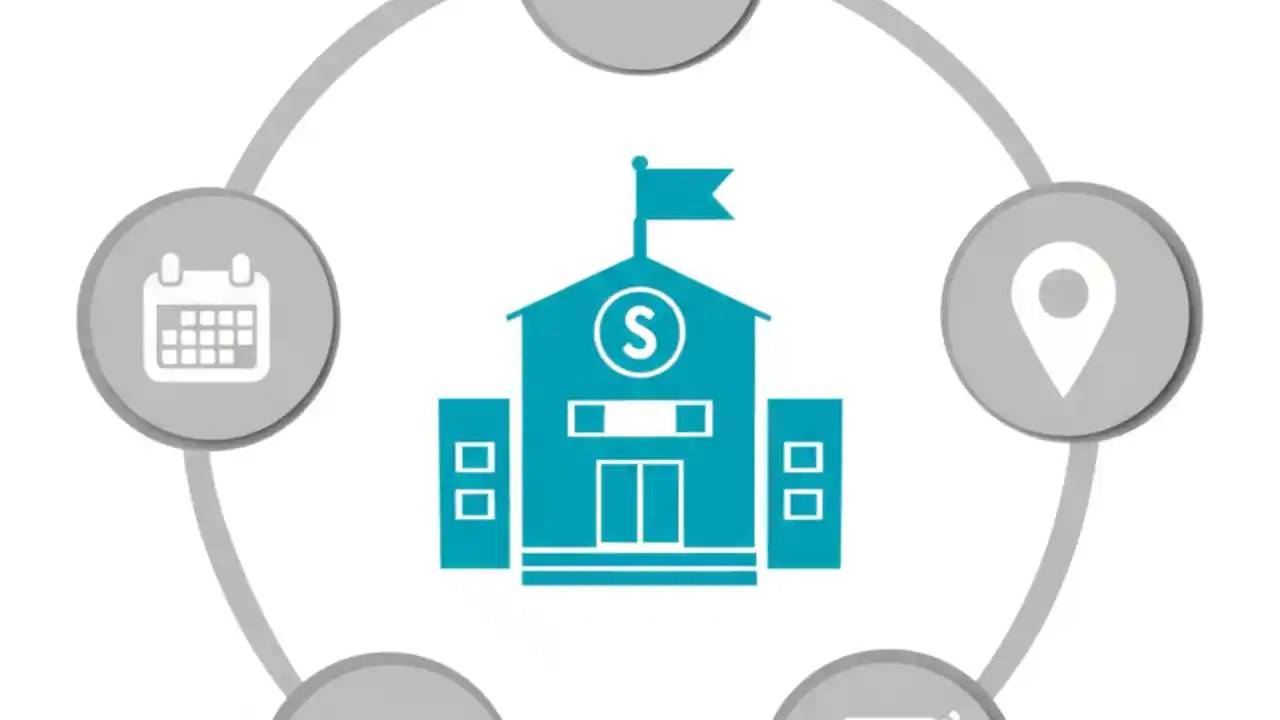 S