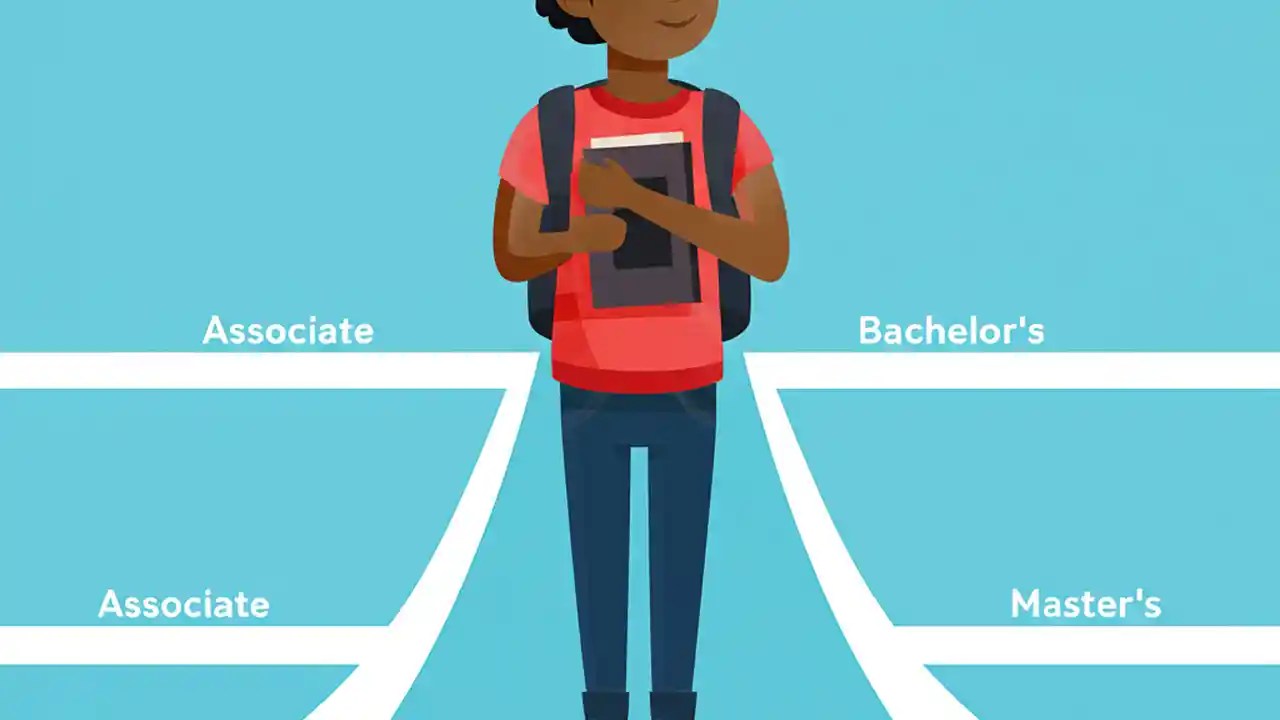 Associate

Bachelor's

Associate

Master's