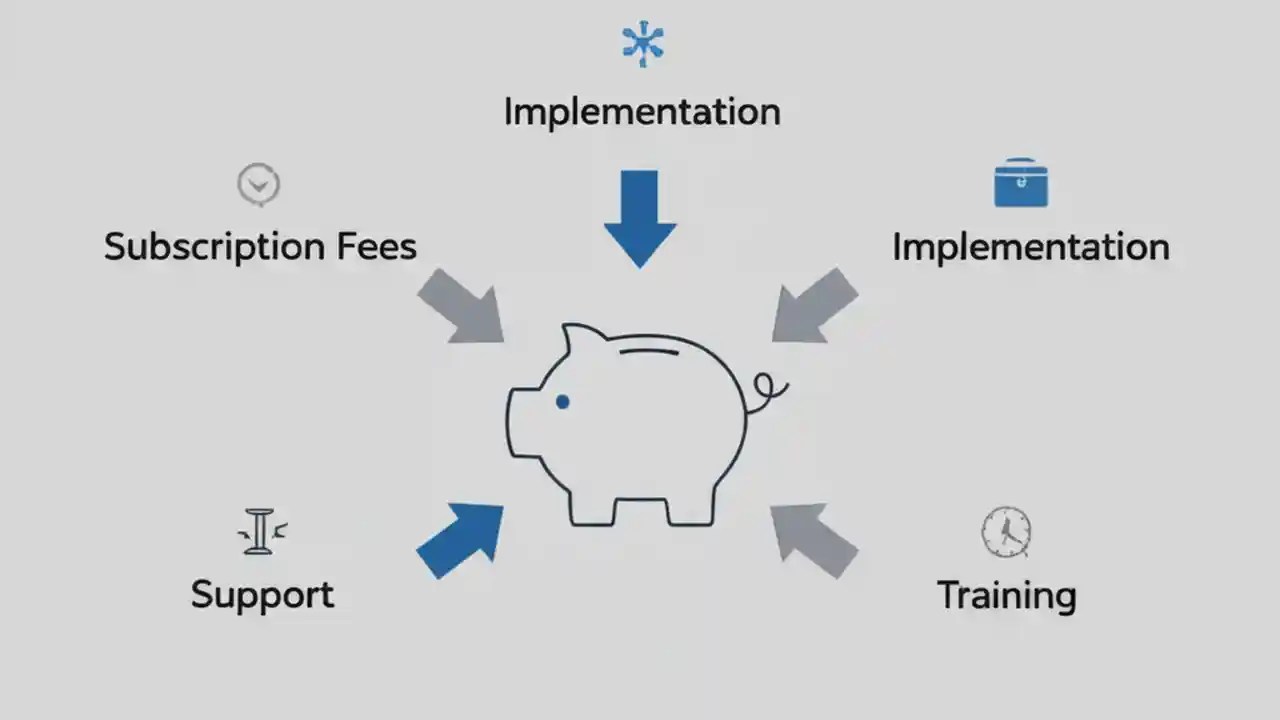 Implementation

Subscription Fees

Implementation

Support

Training