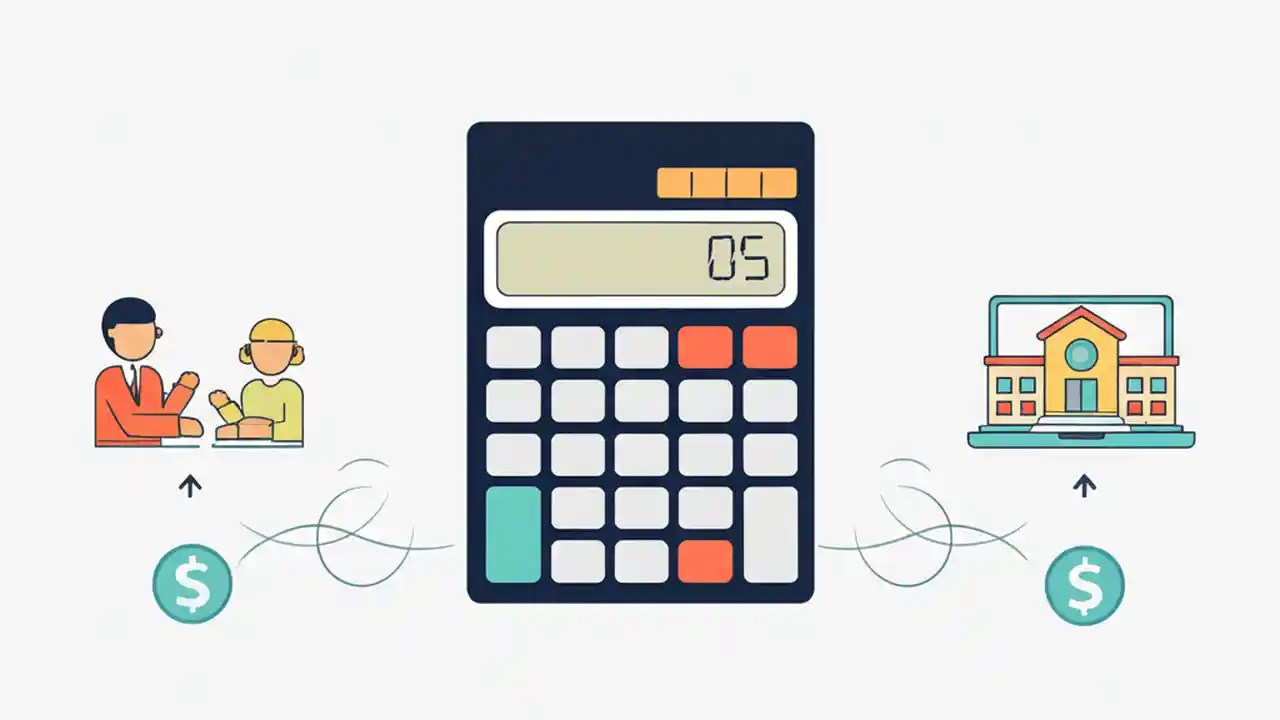 05

$

$