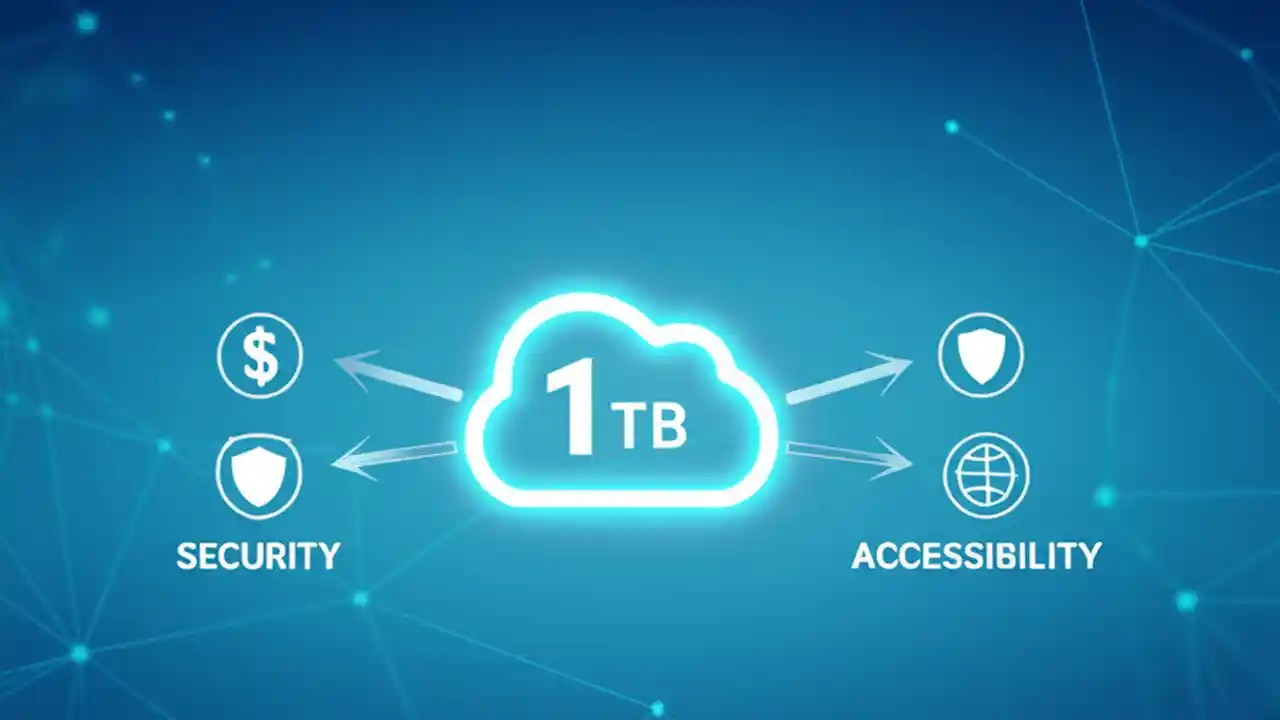 $

1TB

SECURITY

ACCESSIBILITY