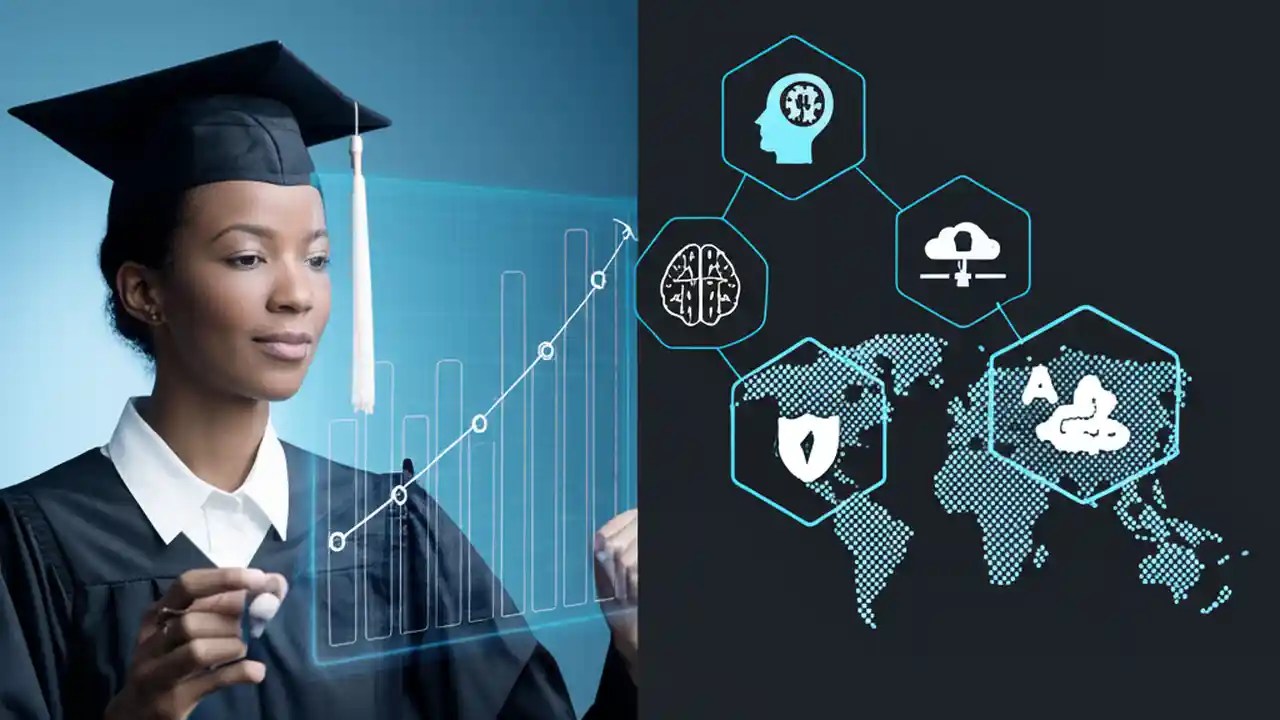 A