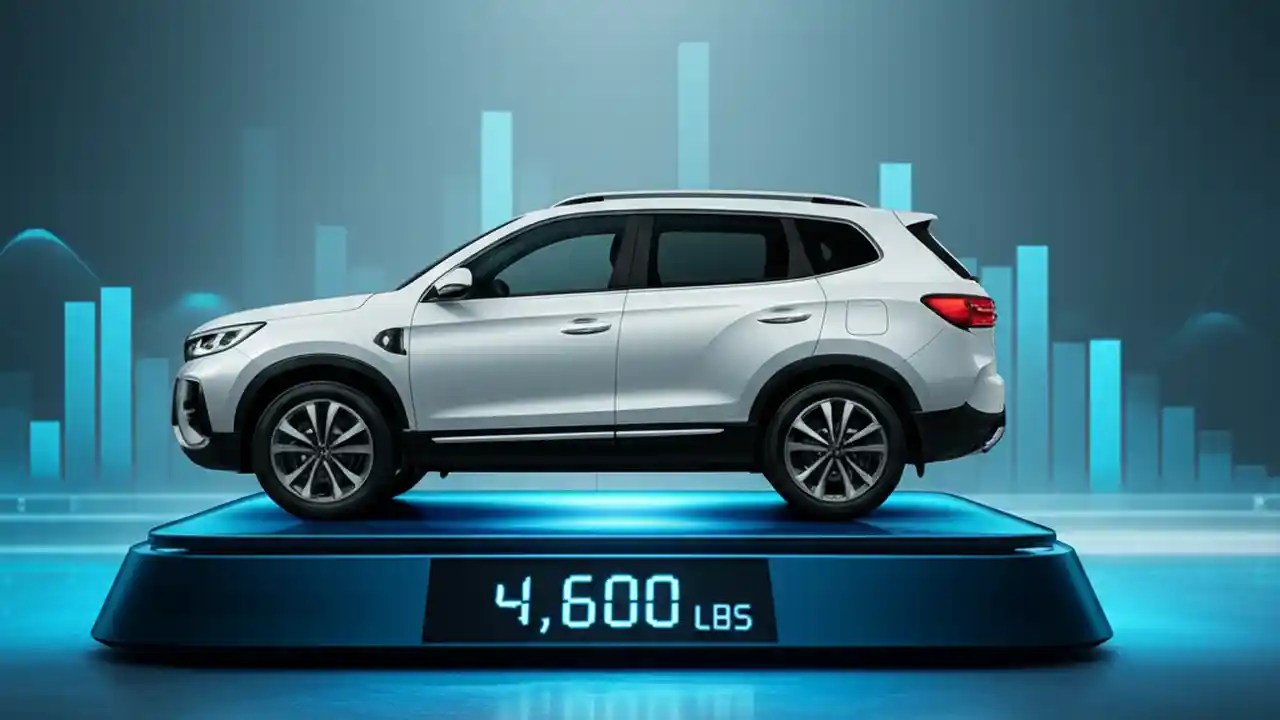 4,600 LBS