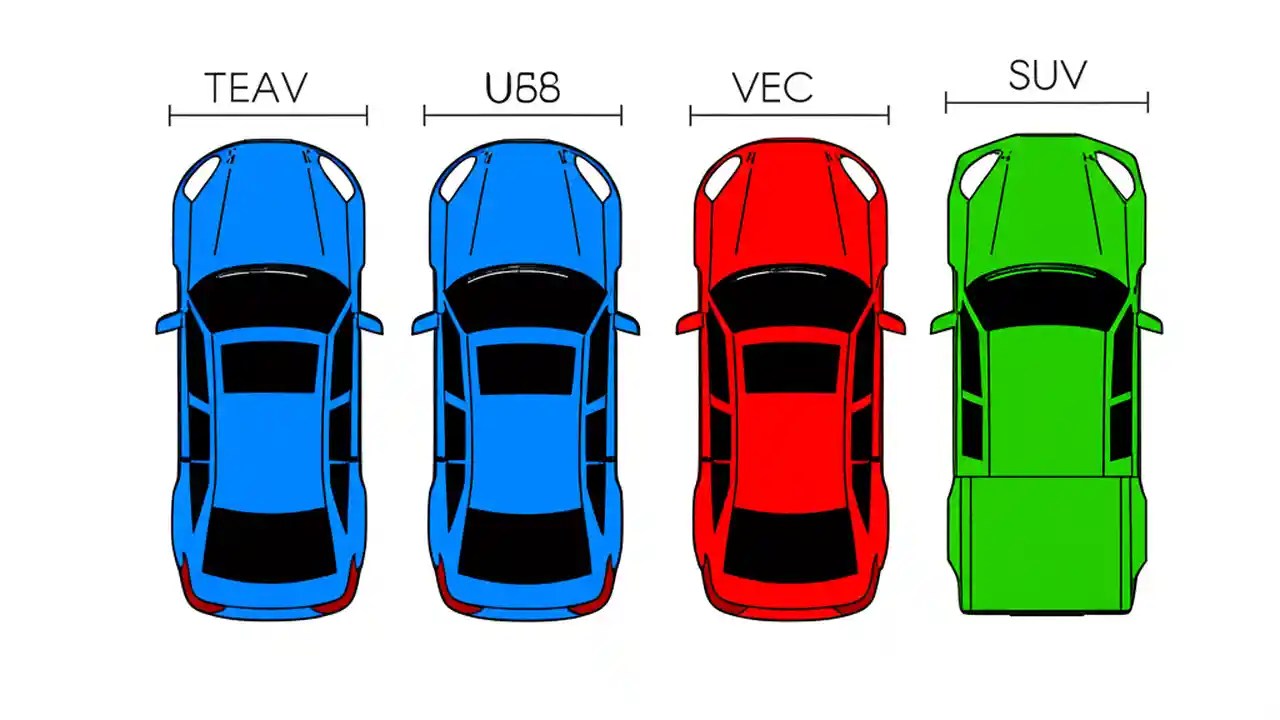 TEAV

U68

VEC

SUV