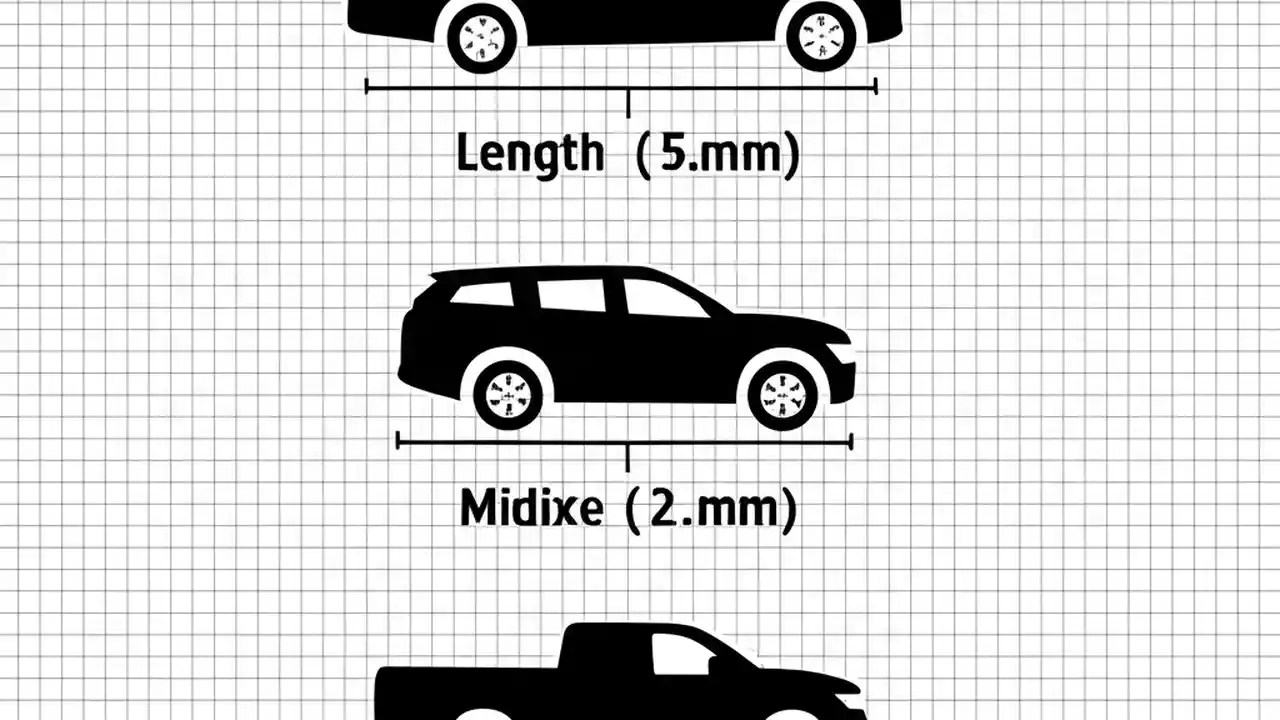 Length (5.mm)

Midixe (2.mm)