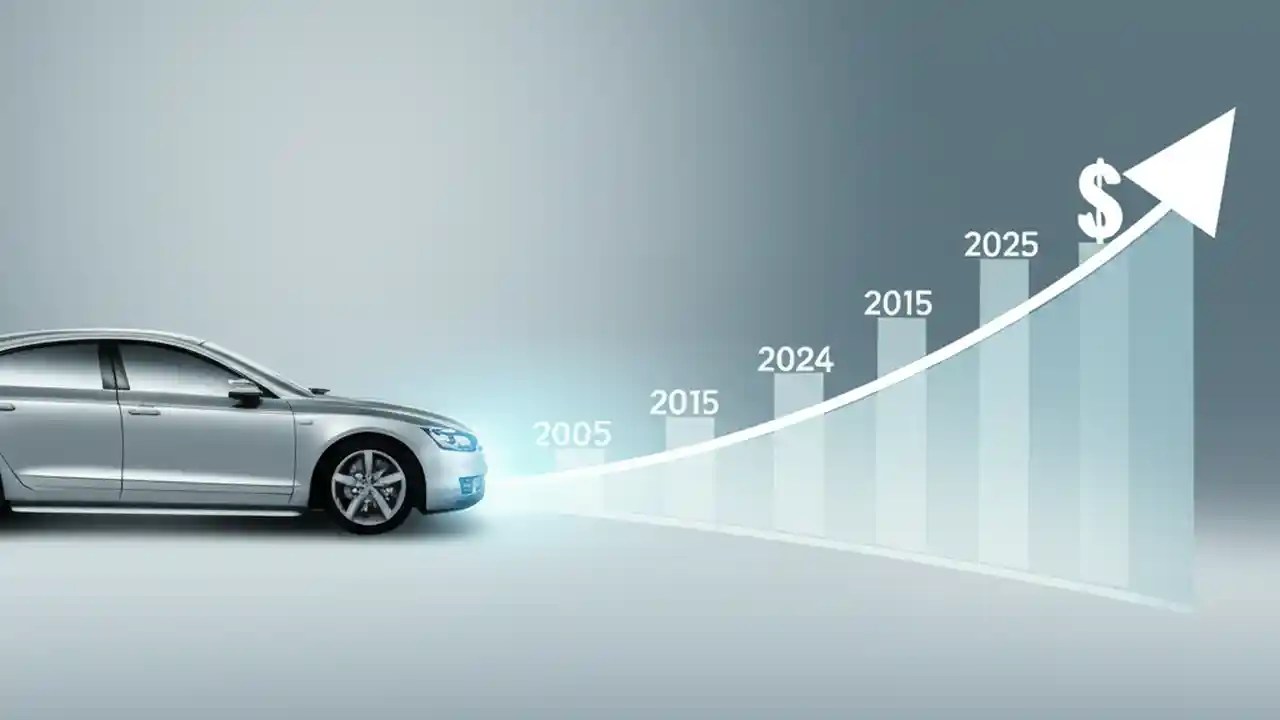 2005
2015
2024
2015
2025
$