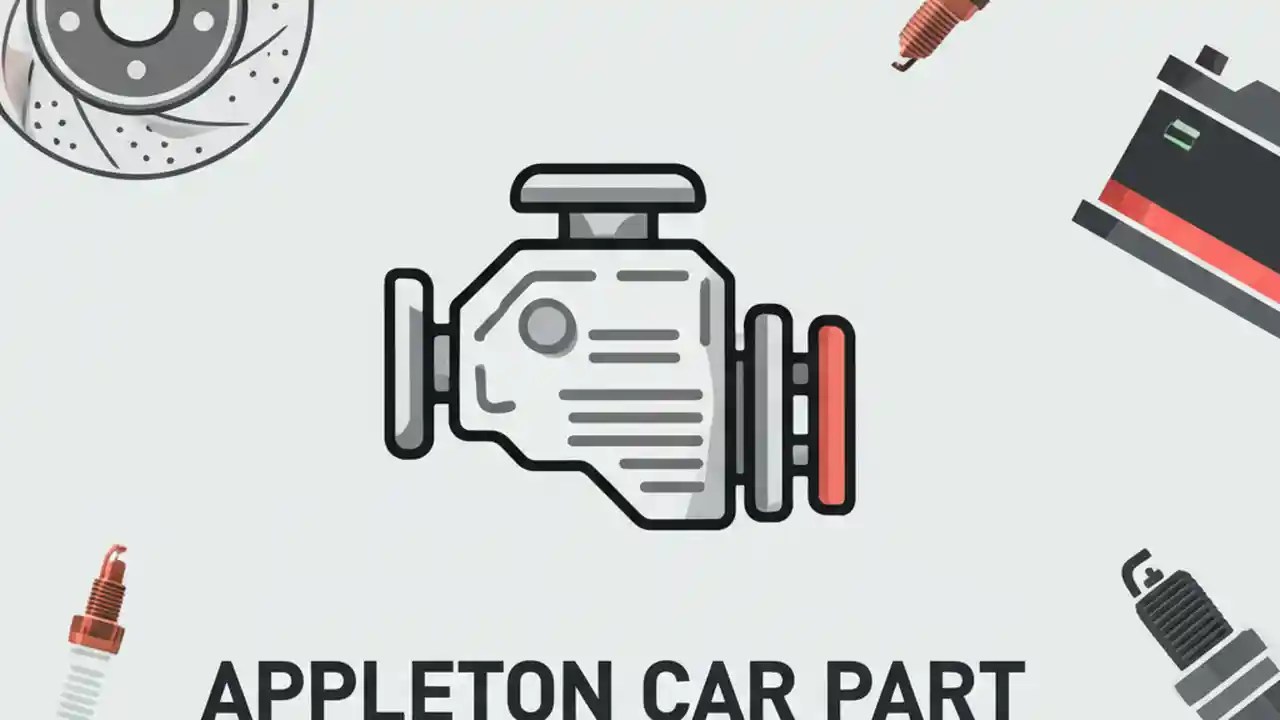 APPLETON CAR PART