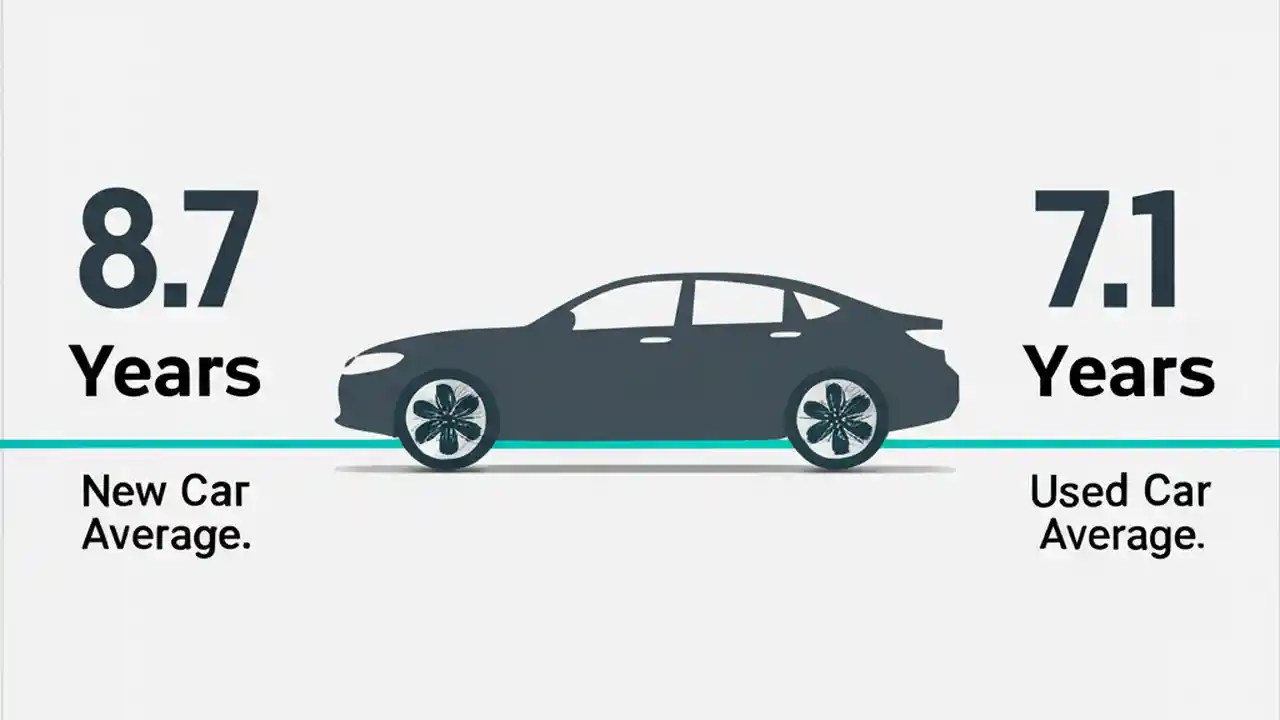 8.7
Years

New Car
Average.

7.1
Years

Used Car
Average.